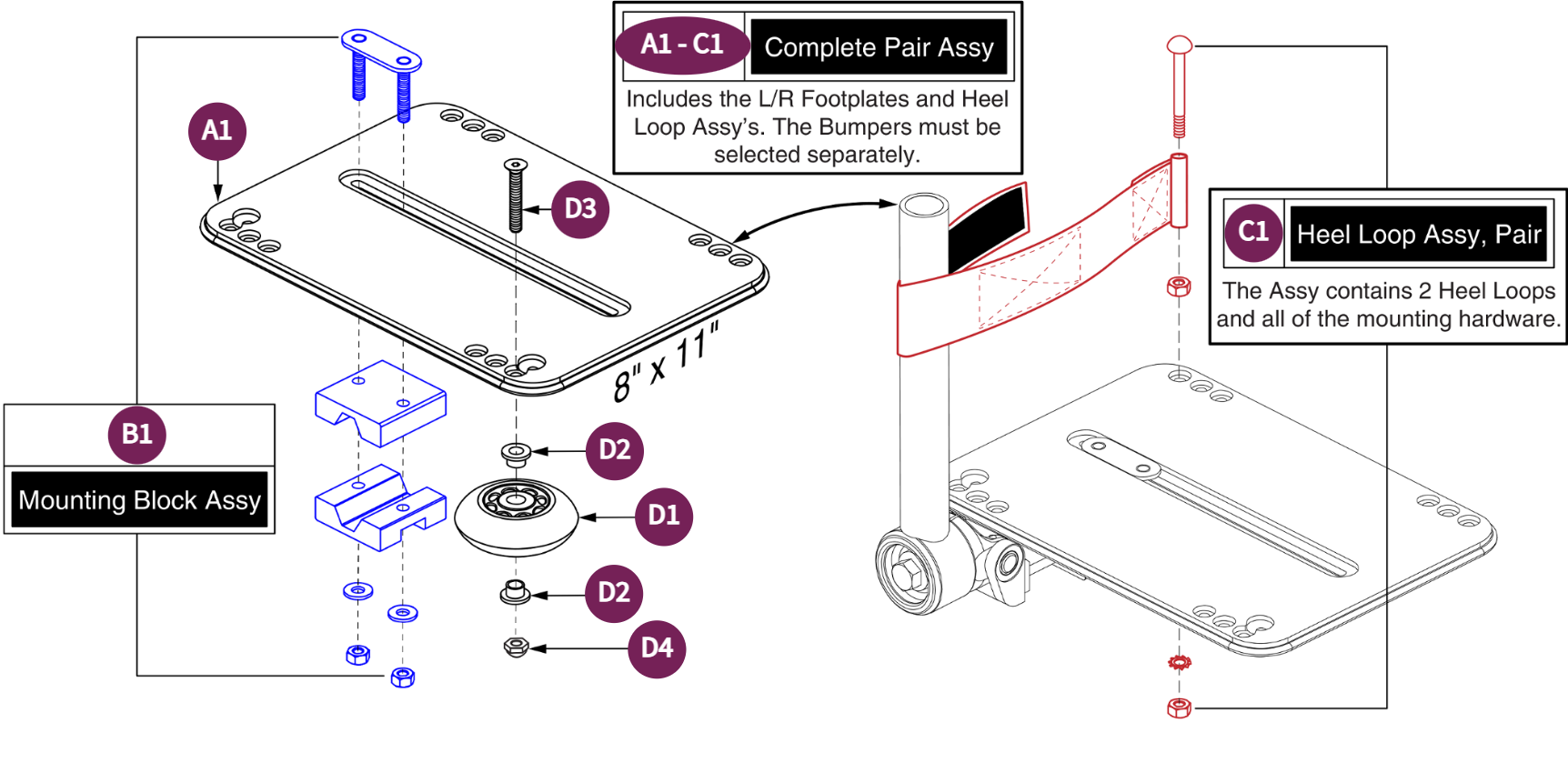 A1 - C1
Complete Pair Assy
Includes the L/R Footplates and Heel Loop Assy's. The Bumpers must be selected separately.

A1

D3

8" x 11"

B1
Mounting Block Assy

D2

D1

D2

D4

C1
Heel Loop Assy, Pair
The Assy contains 2 Heel Loops and all of the mounting hardware.