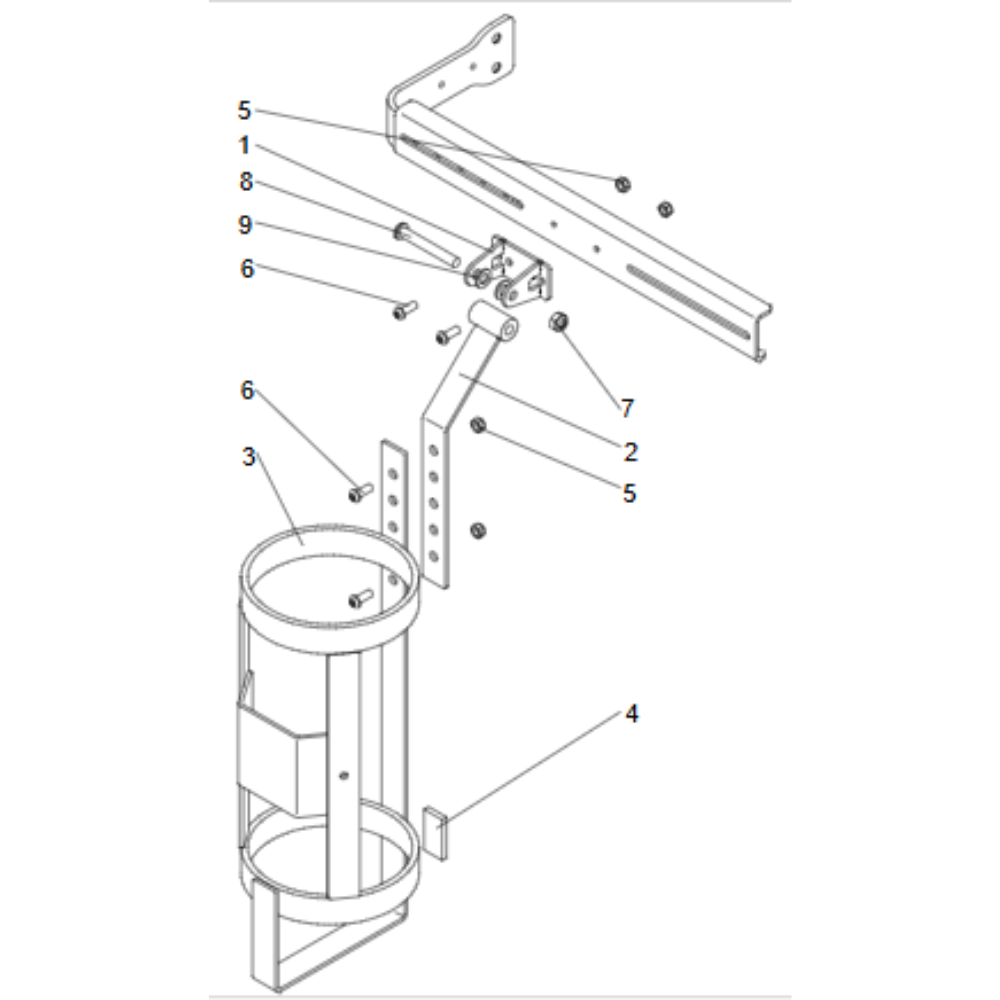 5
1
8
9
6
7
2
5
6
3
4