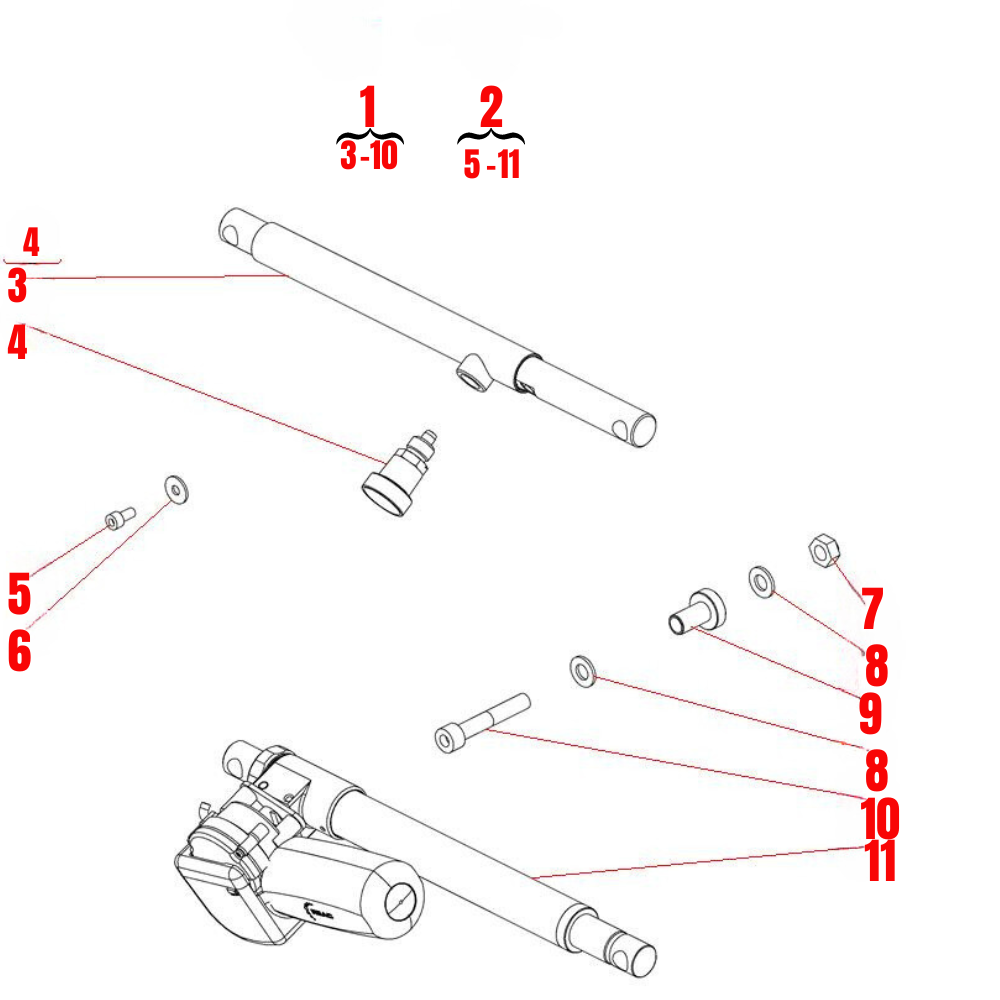 1
3-10

2
5 - 11

4
3

4

5
6

7
8
9
8
10
11