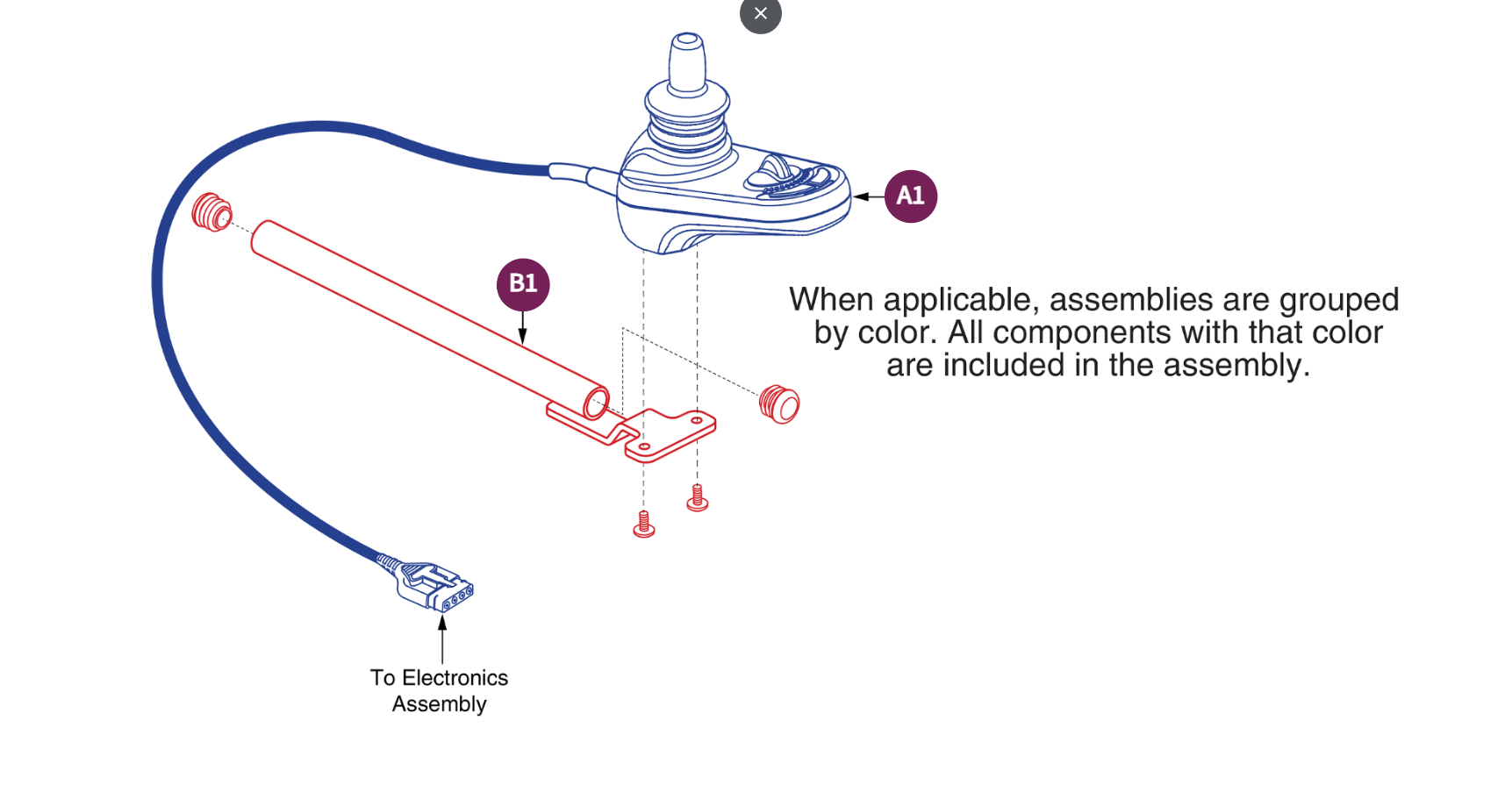 ×

A1

B1

When applicable, assemblies are grouped by color. All components with that color are included in the assembly.

To Electronics Assembly