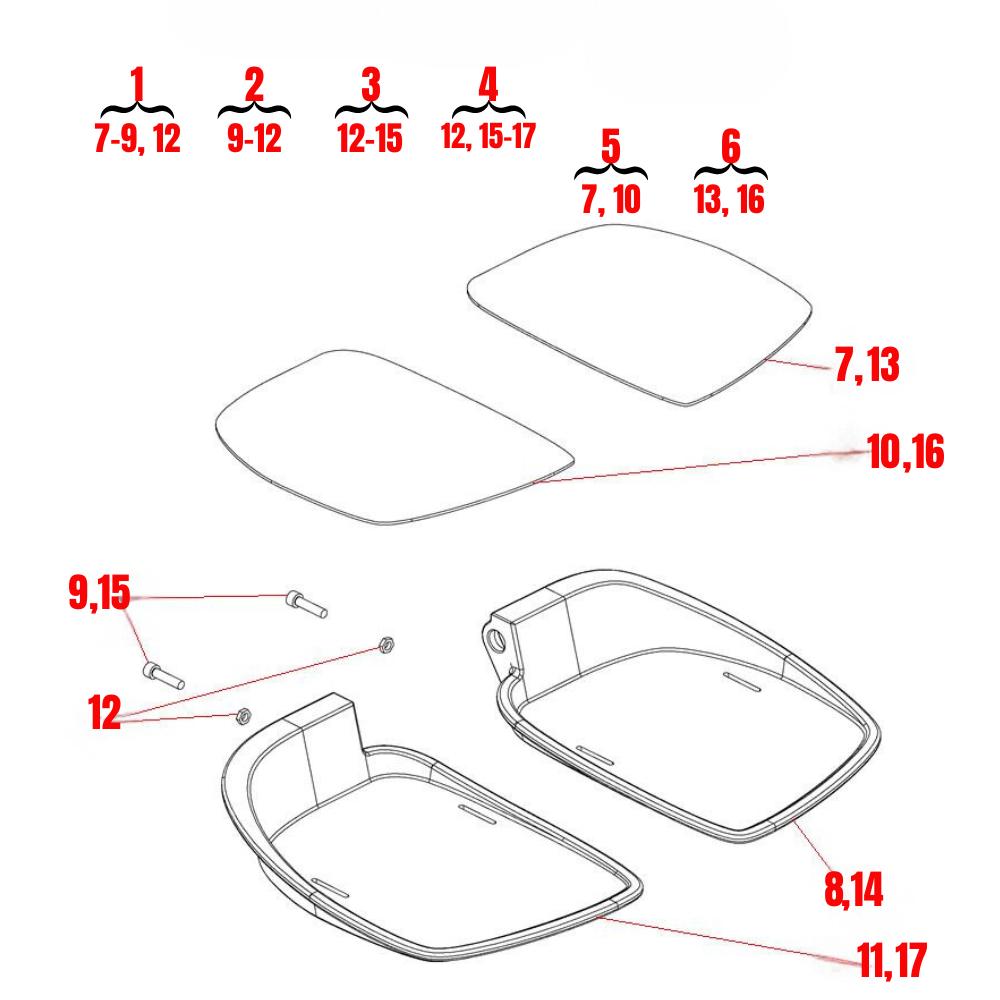 1
7-9, 12

2
9-12

3
12-15

4
12, 15-17

5
7, 10

6
13, 16

7, 13

10,16

9,15

12

8,14

11,17