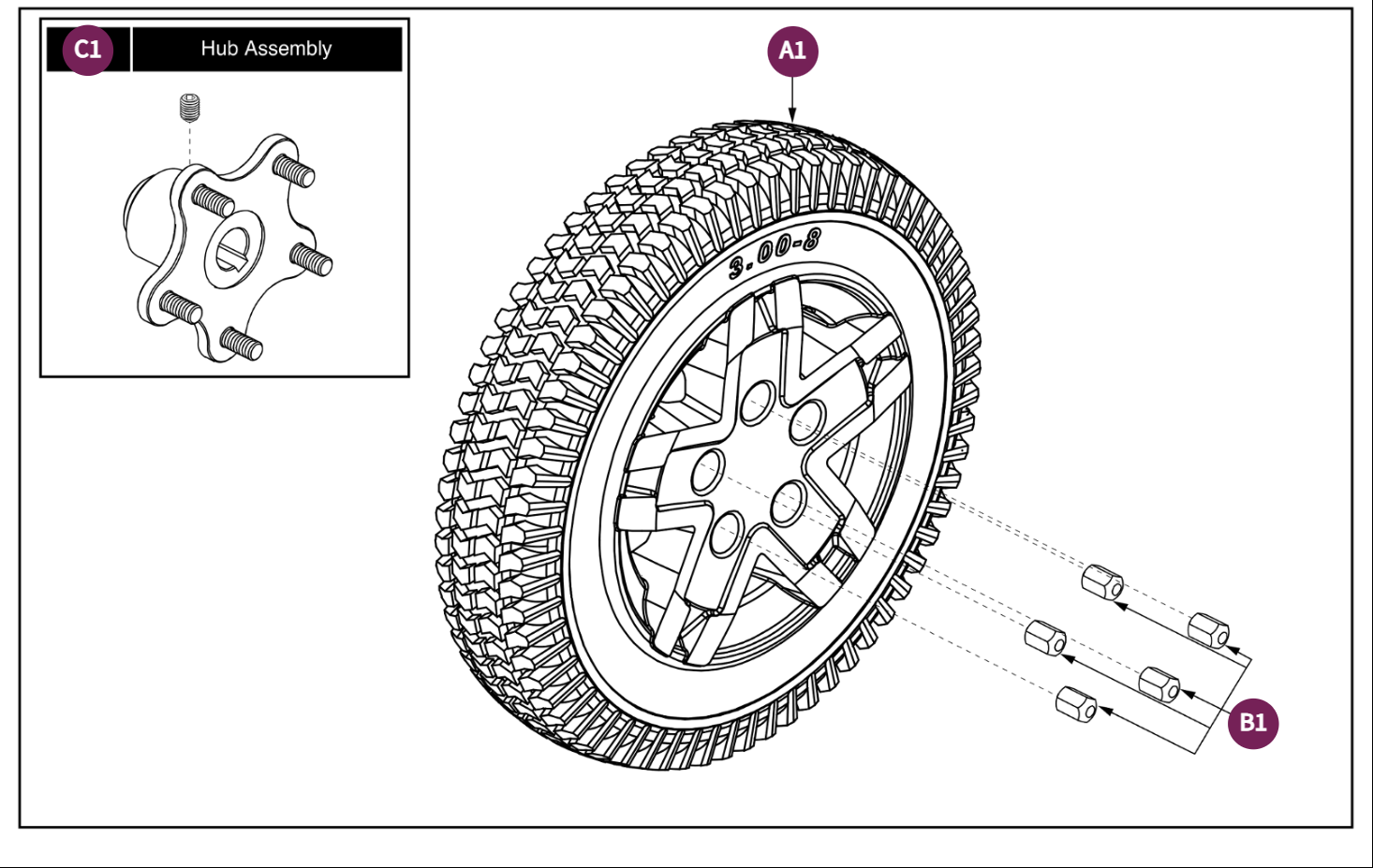 C1
Hub Assembly
A1
3.00-8
B1