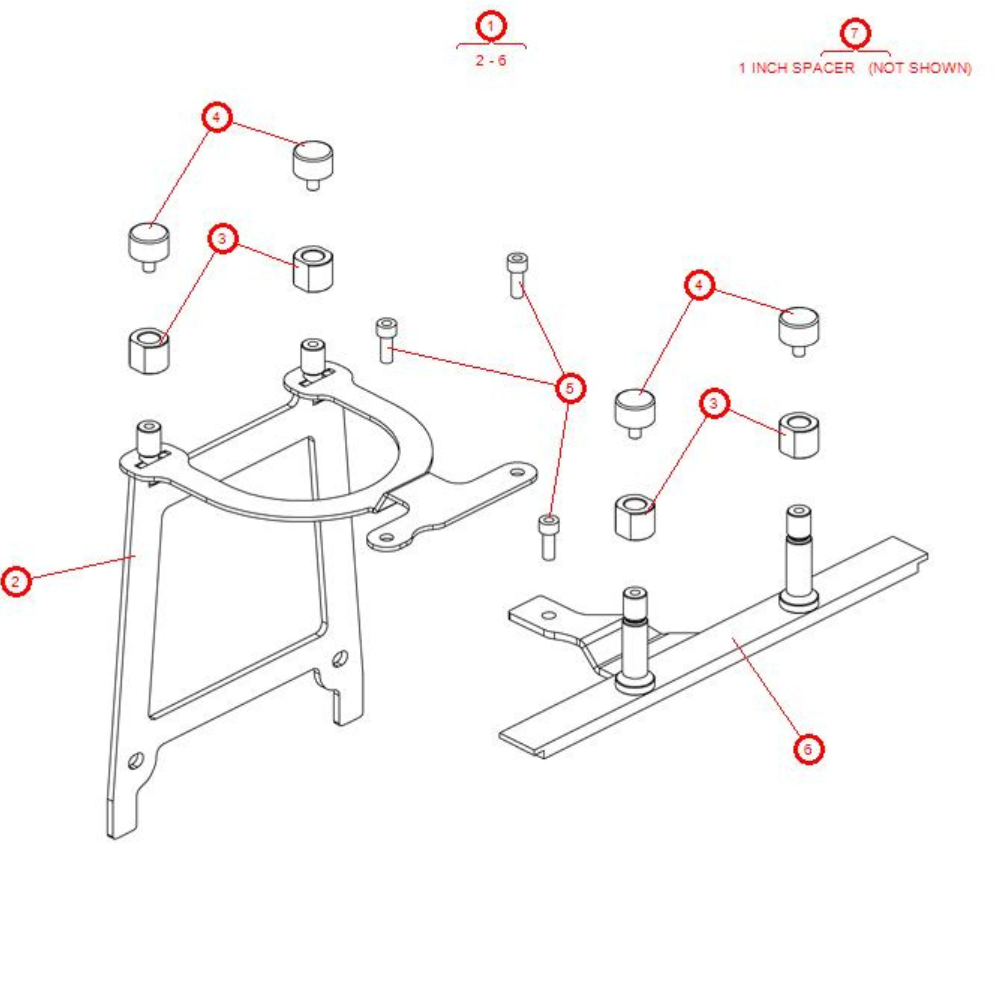 1
2 - 6

7
1 INCH SPACER (NOT SHOWN)

4

3

5

4

3

2

6