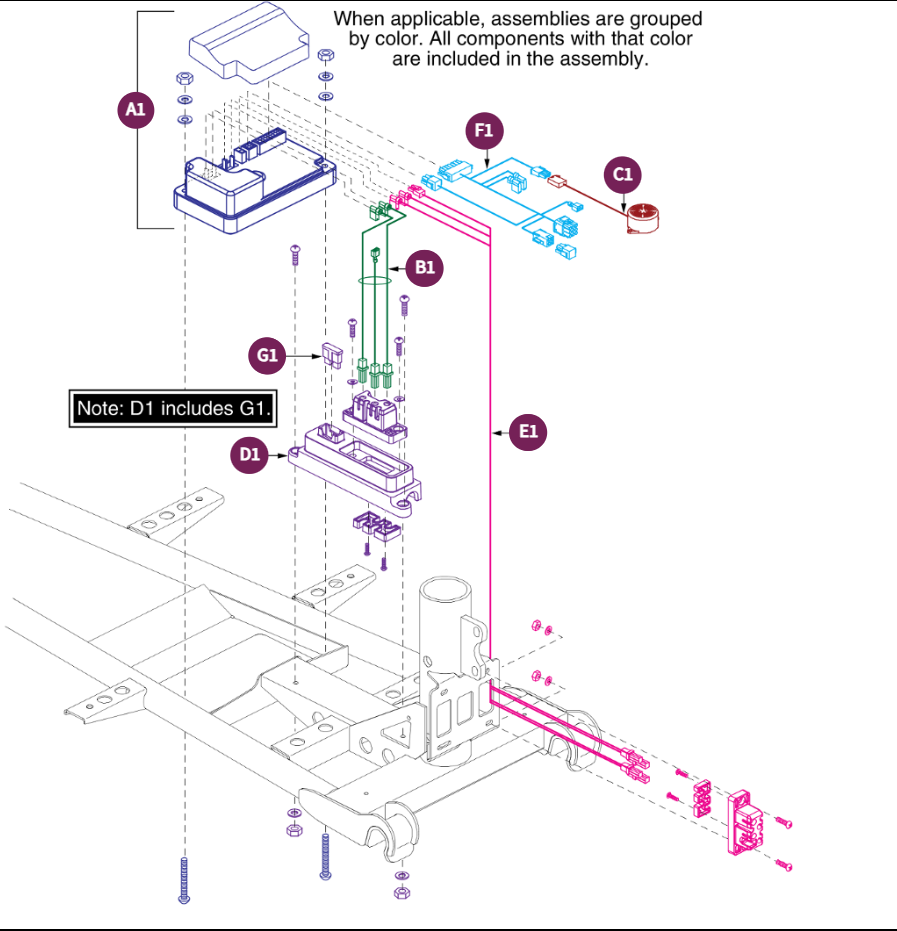 When applicable, assemblies are grouped by color. All components with that color are included in the assembly.

A1

F1

C1

B1

G1

Note: D1 includes G1.

E1

D1