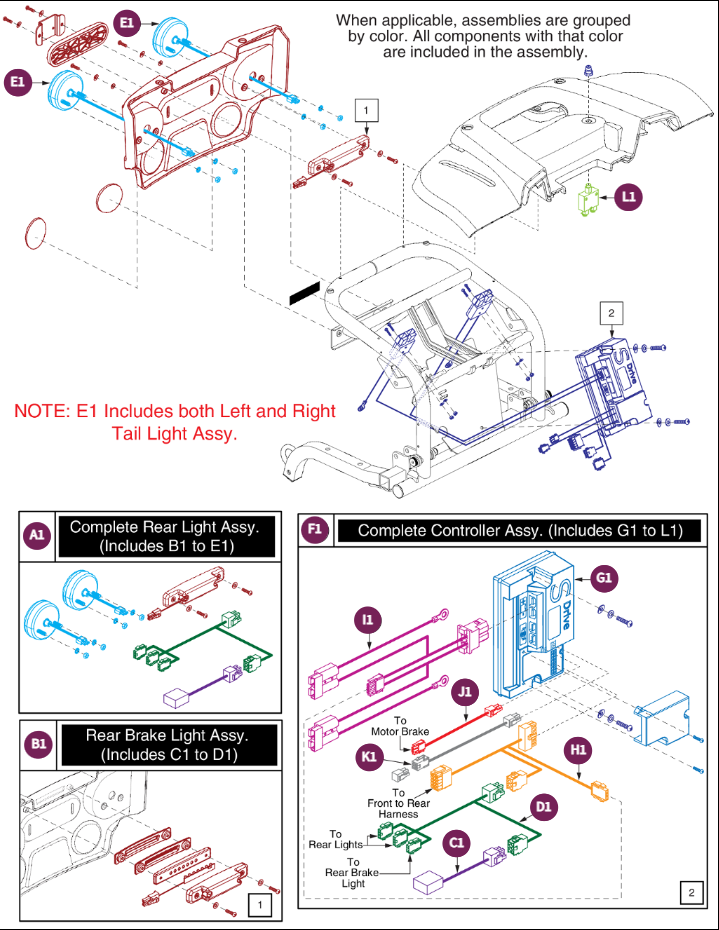 E1

E1

When applicable, assemblies are grouped by color. All components with that color are included in the assembly.

1

L1

2

S Drive

NOTE: E1 Includes both Left and Right Tail Light Assy.

A1 Complete Rear Light Assy. (Includes B1 to E1)

B1 Rear Brake Light Assy. (Includes C1 to D1)

1

F1 Complete Controller Assy. (Includes G1 to L1)

G1

S Drive

I1

J1

To Motor Brake

K1

H1

To Front to Rear Harness

D1

To Rear Lights

C1

To Rear Brake Light

2