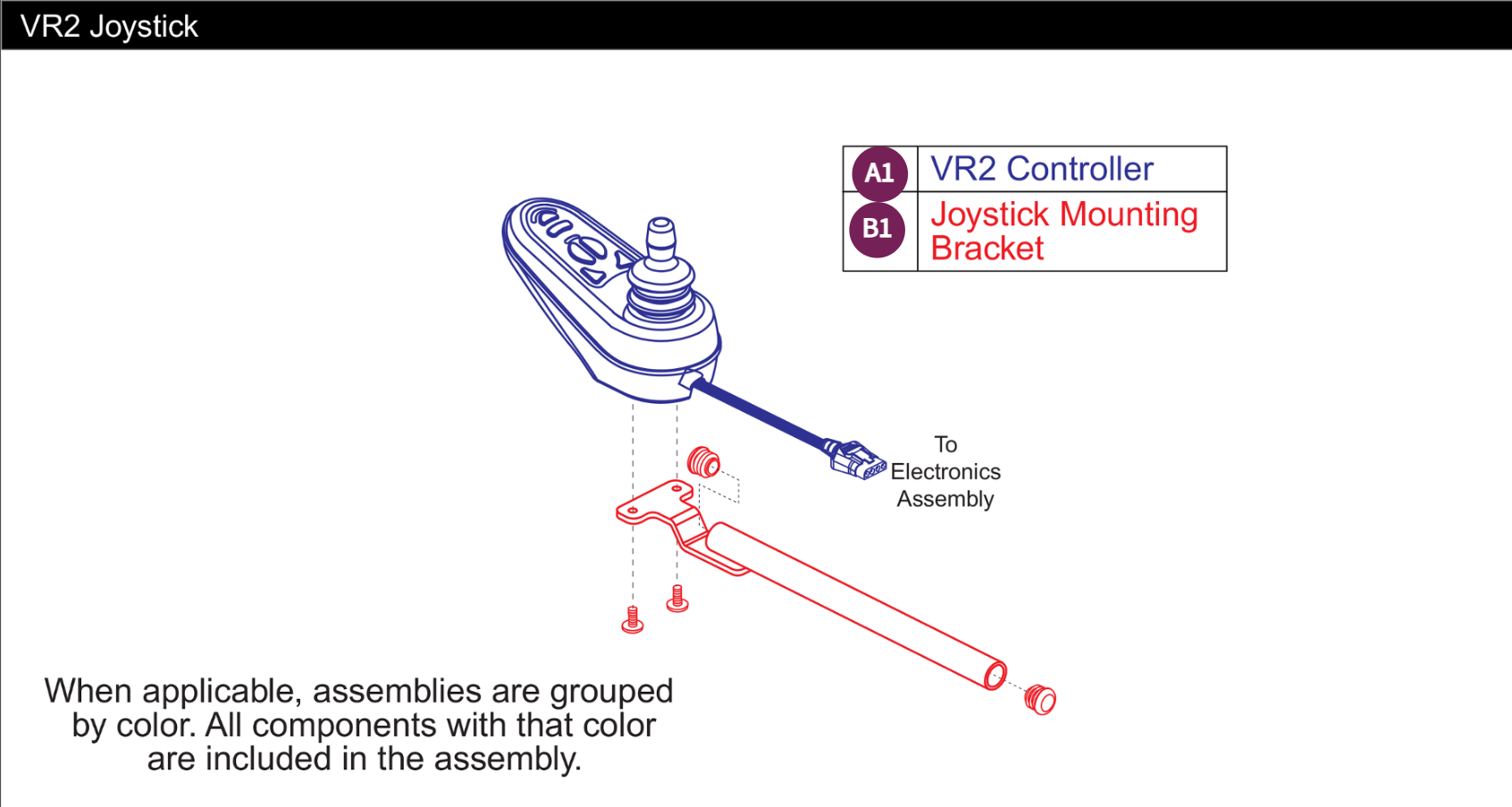 VR2 Joystick

| A1 | VR2 Controller |
|---|---|
| B1 | Joystick Mounting Bracket |

To Electronics Assembly

When applicable, assemblies are grouped by color. All components with that color are included in the assembly.