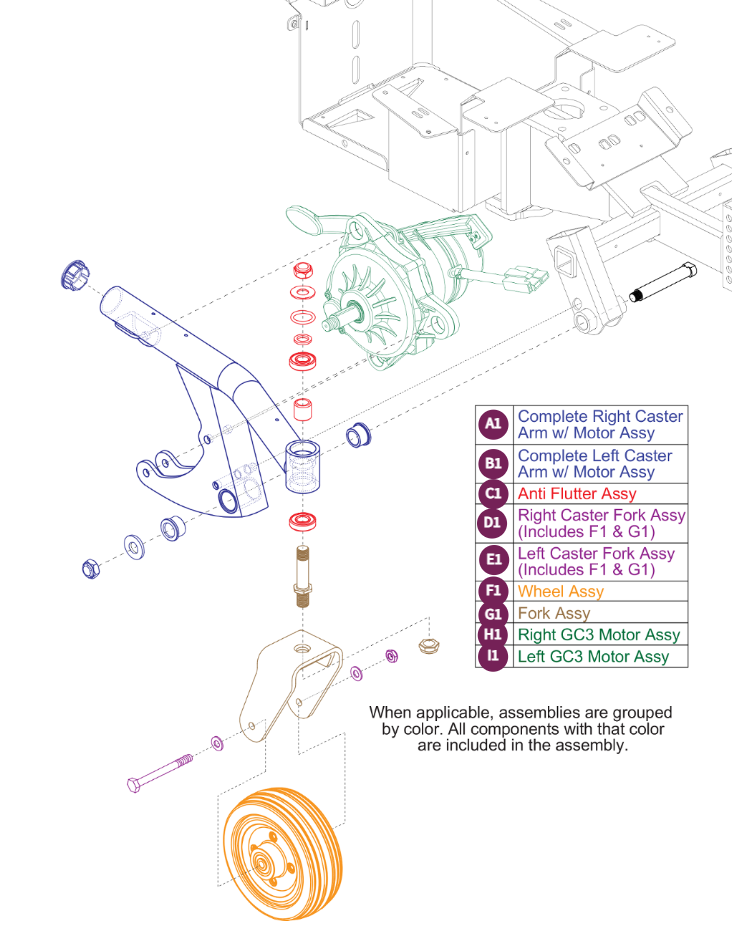 | | |
|---|---|
| A1 | Complete Right Caster Arm w/ Motor Assy |
| B1 | Complete Left Caster Arm w/ Motor Assy |
| C1 | Anti Flutter Assy |
| D1 | Right Caster Fork Assy (Includes F1 & G1) |
| E1 | Left Caster Fork Assy (Includes F1 & G1) |
| F1 | Wheel Assy |
| G1 | Fork Assy |
| H1 | Right GC3 Motor Assy |
| I1 | Left GC3 Motor Assy |

When applicable, assemblies are grouped by color. All components with that color are included in the assembly.