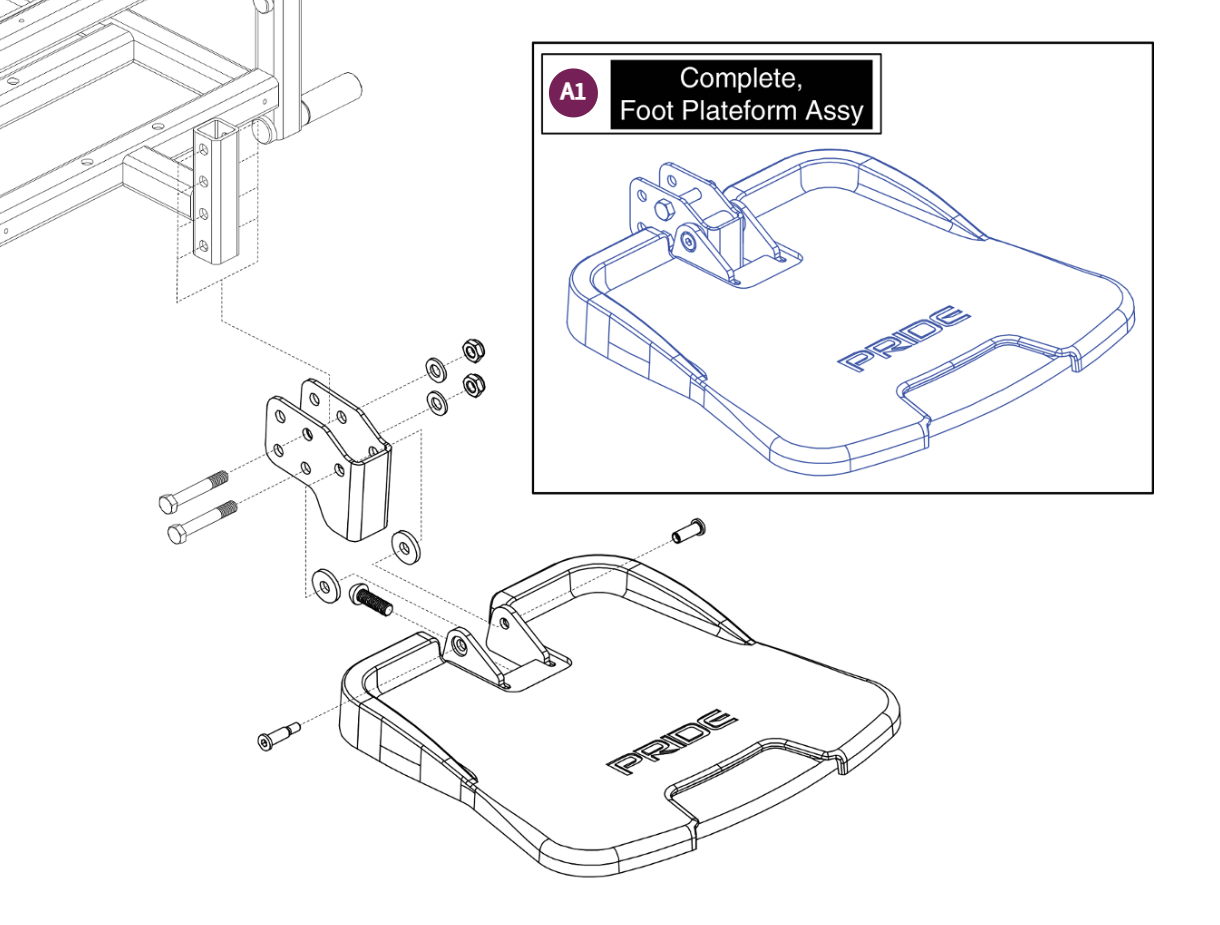 A1 Complete, Foot Plateform Assy

PRIDE

PRIDE