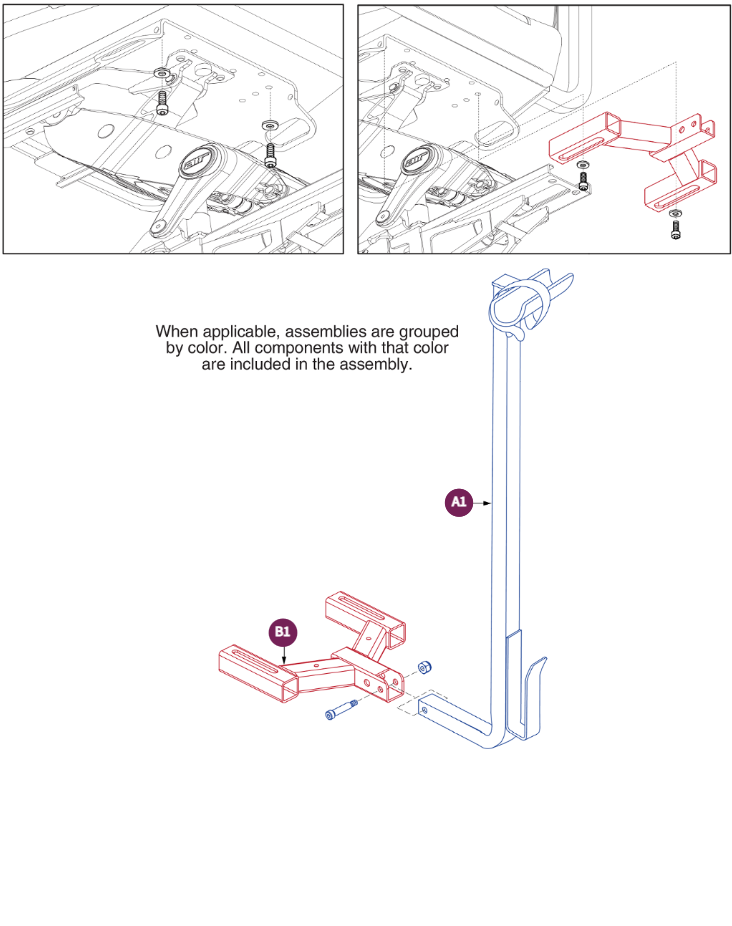 When applicable, assemblies are grouped by color. All components with that color are included in the assembly.

A1

B1