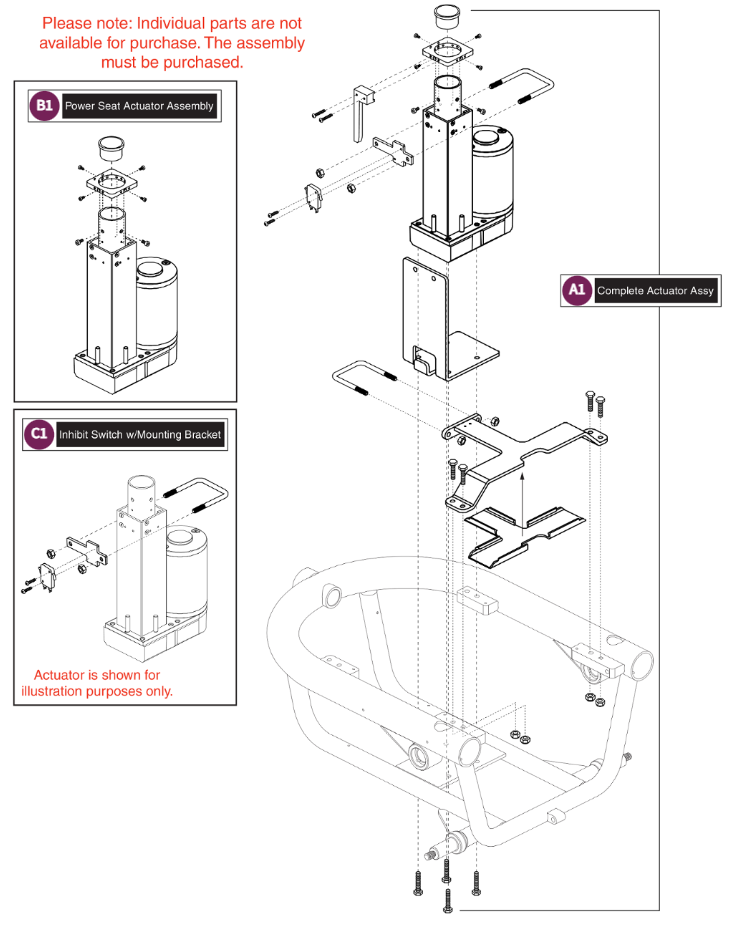 Please note: Individual parts are not available for purchase. The assembly must be purchased.

B1 Power Seat Actuator Assembly

C1 Inhibit Switch w/Mounting Bracket

Actuator is shown for illustration purposes only.

A1 Complete Actuator Assy