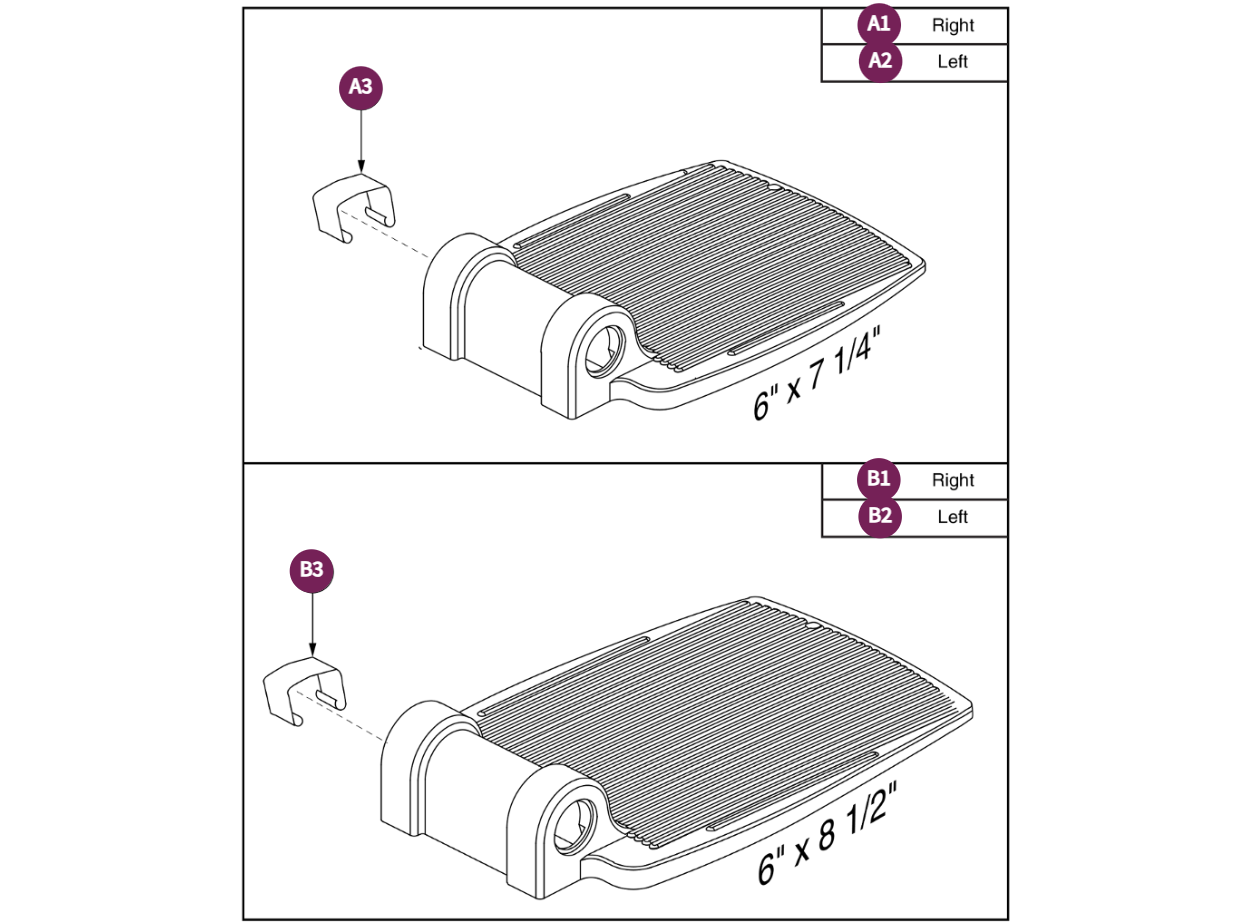 | A1 | Right |
|---|---|
| A2 | Left |

A3

6" x 7 1/4"

| B1 | Right |
|---|---|
| B2 | Left |

B3

6" x 8 1/2"