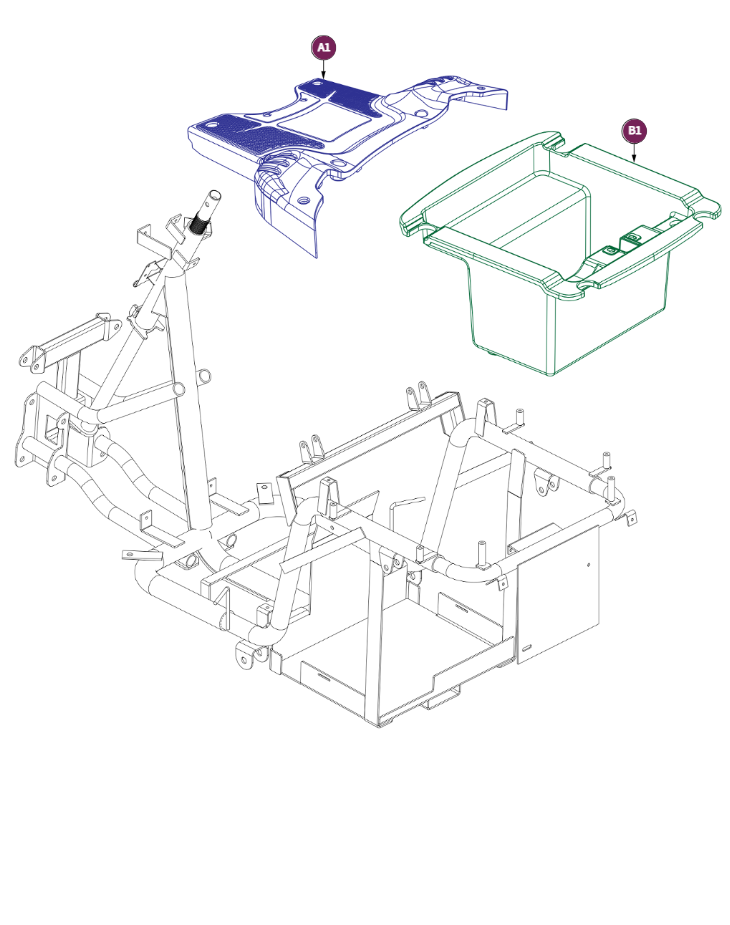 A1

B1