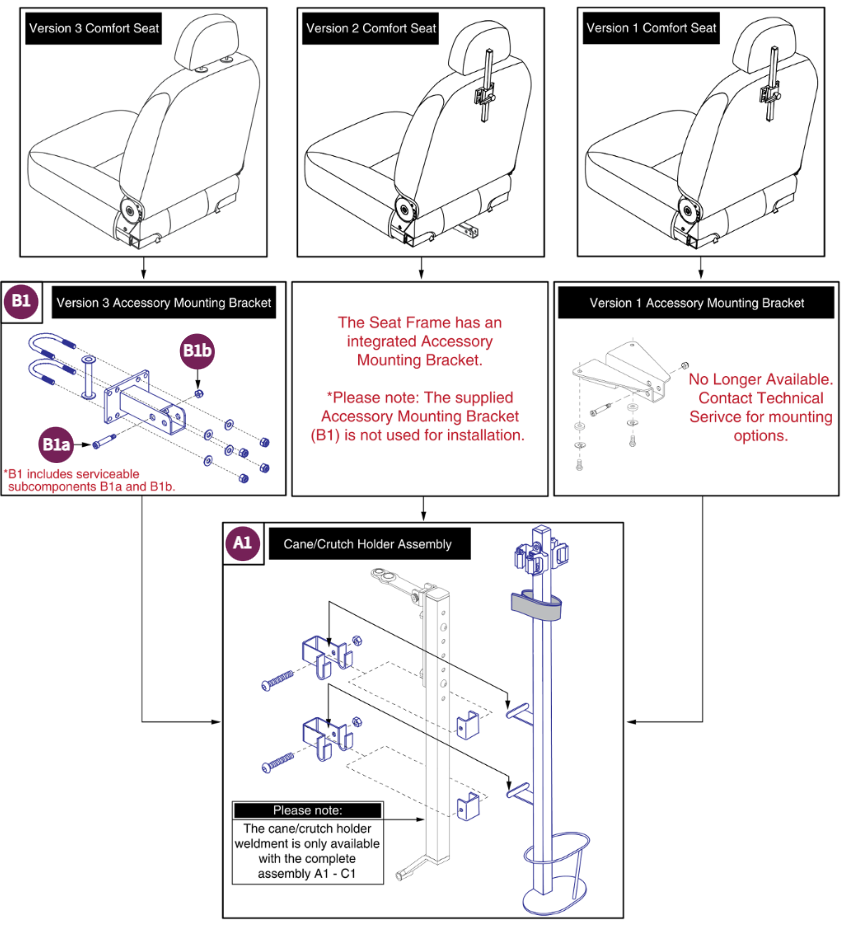 Version 3 Comfort Seat

Version 2 Comfort Seat

Version 1 Comfort Seat

B1 Version 3 Accessory Mounting Bracket

B1b

B1a

*B1 includes serviceable subcomponents B1a and B1b.

The Seat Frame has an integrated Accessory Mounting Bracket.

*Please note: The supplied Accessory Mounting Bracket (B1) is not used for installation.

Version 1 Accessory Mounting Bracket

No Longer Available. Contact Technical Serivce for mounting options.

A1 Cane/Crutch Holder Assembly

Please note:
The cane/crutch holder weldment is only available with the complete assembly A1 - C1