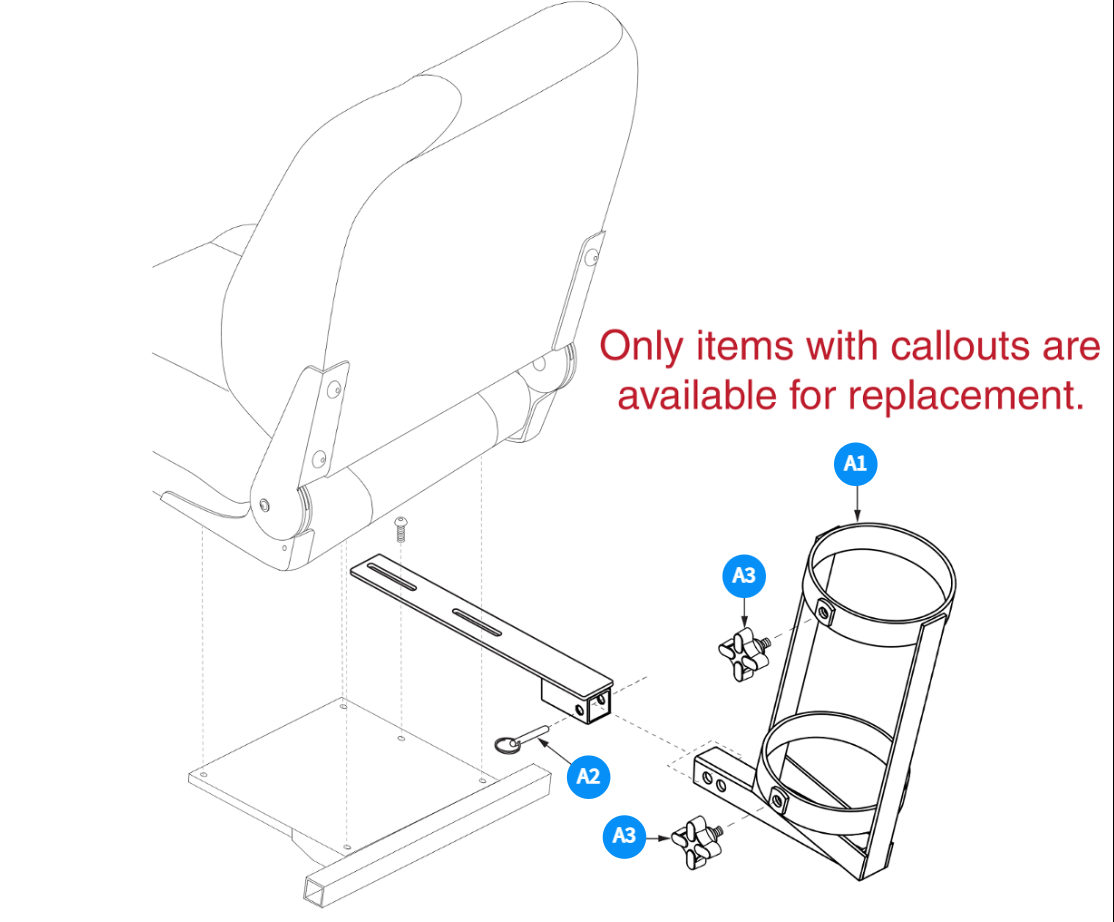 Only items with callouts are available for replacement.

A1

A3

A2

A3