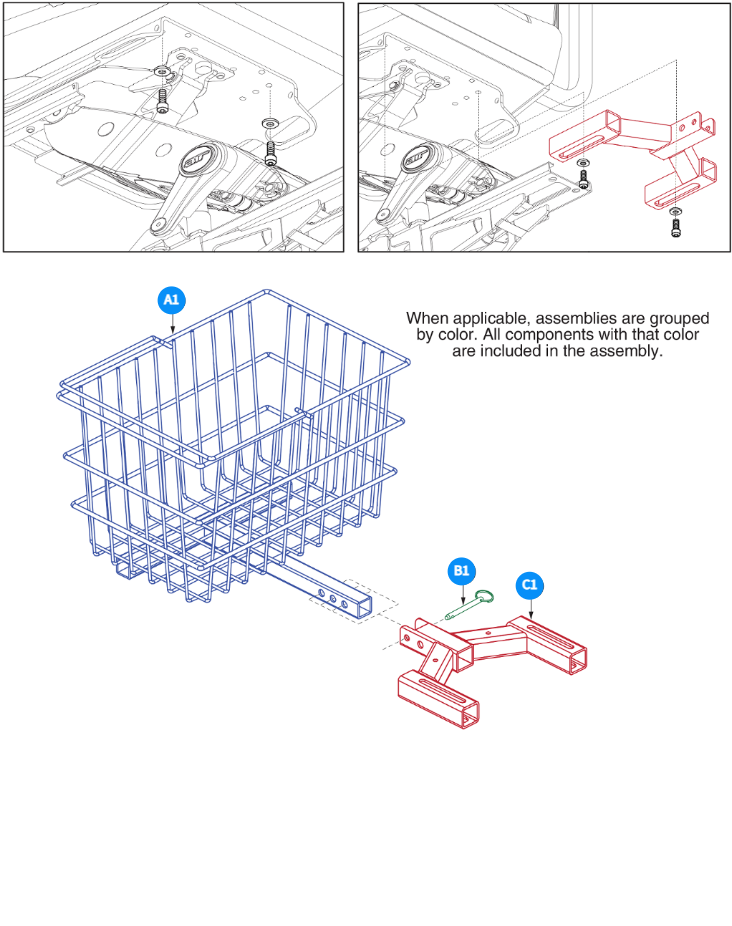 A1

When applicable, assemblies are grouped by color. All components with that color are included in the assembly.

B1

C1