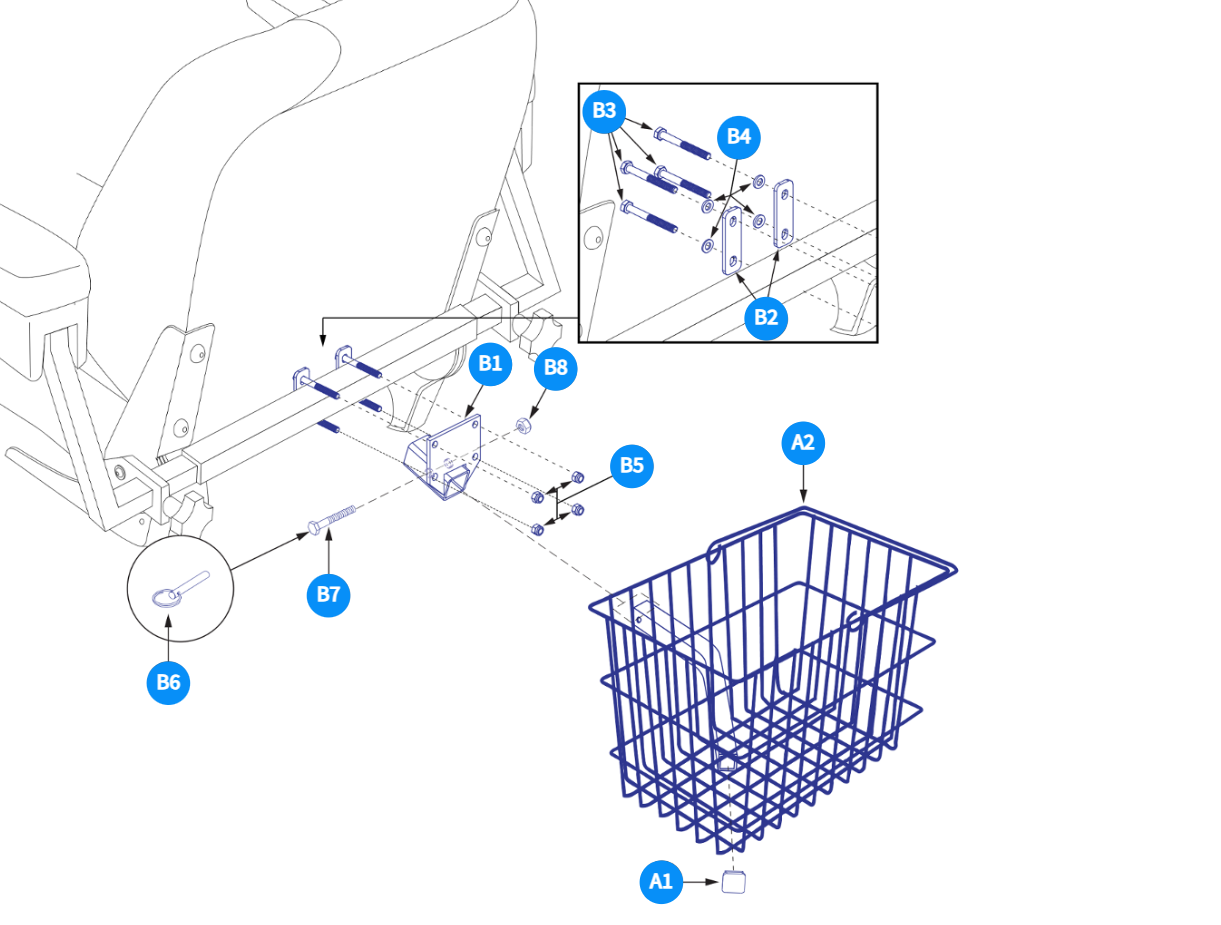 B3
B4
B2
B1
B8
B5
A2
B7
B6
A1