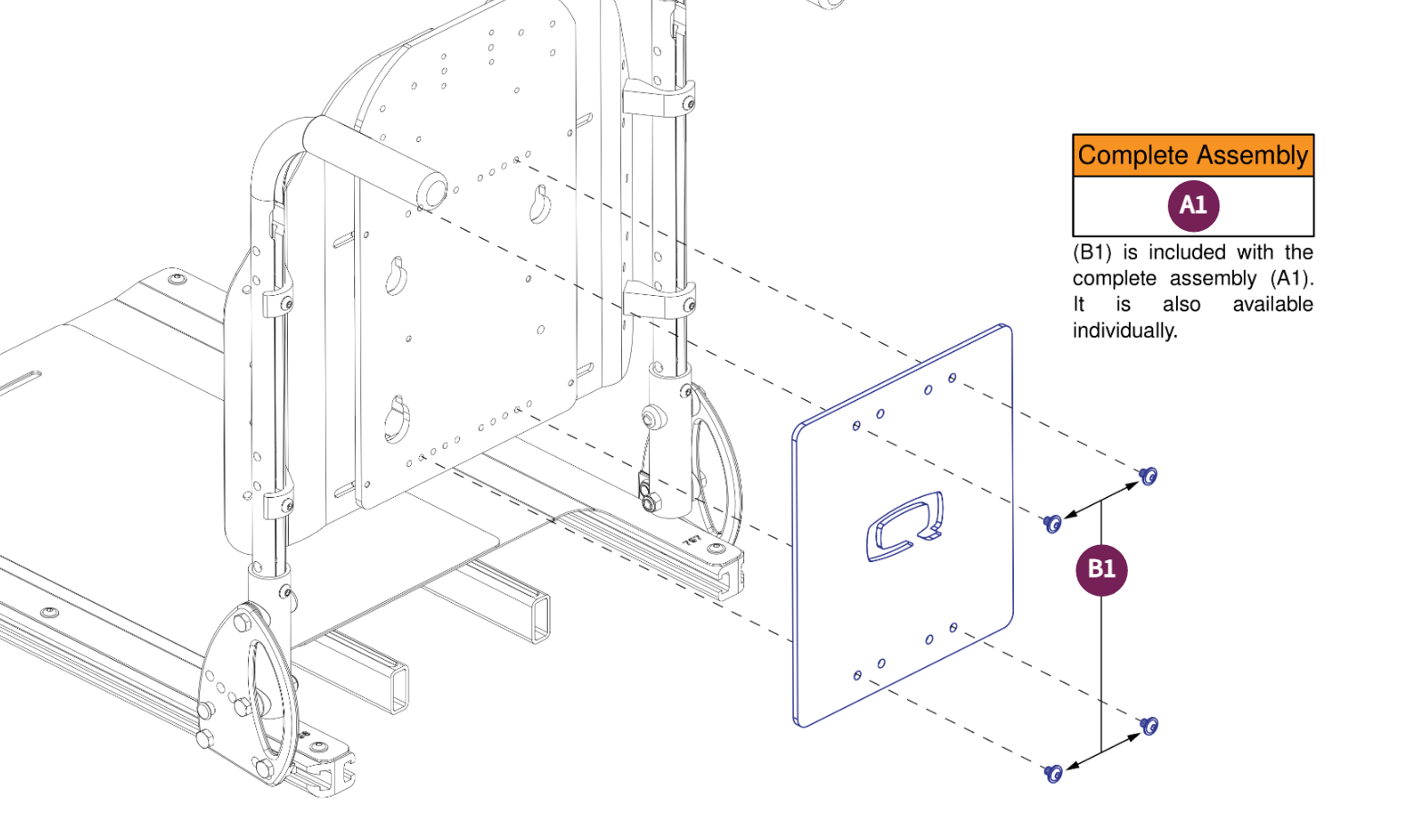 Complete Assembly

A1

(B1) is included with the complete assembly (A1). It is also available individually.

B1