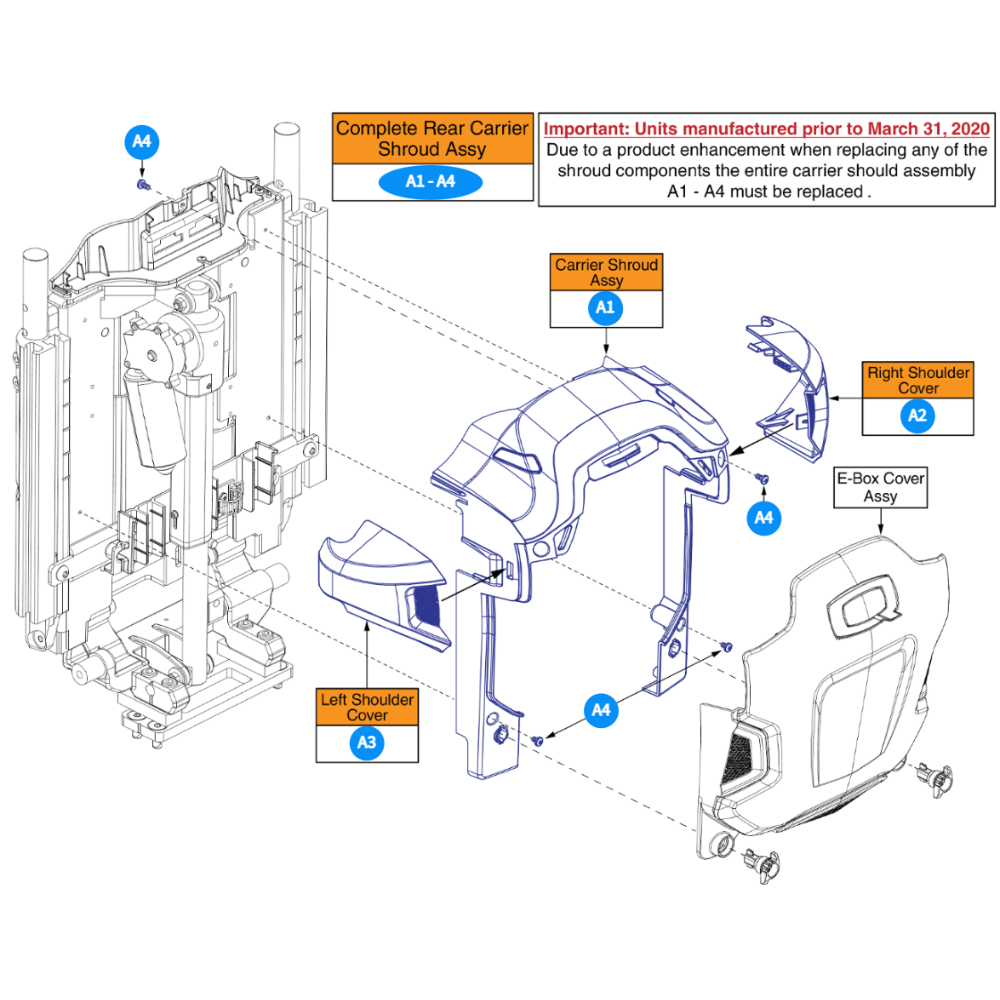 A4

Complete Rear Carrier Shroud Assy

A1 - A4

Important: Units manufactured prior to March 31, 2020
Due to a product enhancement when replacing any of the shroud components the entire carrier should assembly A1 - A4 must be replaced .

Carrier Shroud Assy

A1

Right Shoulder Cover

A2

A4

E-Box Cover Assy

Left Shoulder Cover

A3

A4