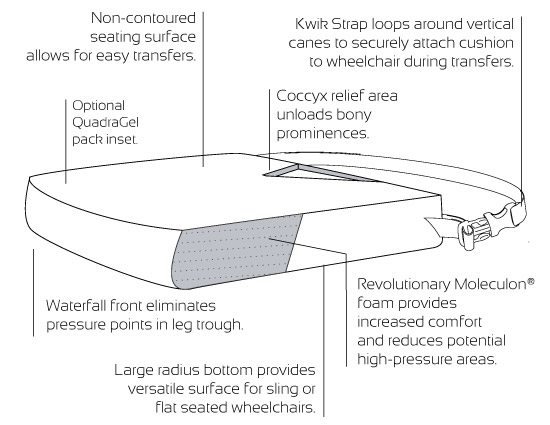 Non-contoured seating surface allows for easy transfers.

Kwik Strap loops around vertical canes to securely attach cushion to wheelchair during transfers.

Optional QuadraGel pack inset.

Coccyx relief area unloads bony prominences.

Waterfall front eliminates pressure points in leg trough.

Revolutionary Moleculon® foam provides increased comfort and reduces potential high-pressure areas.

Large radius bottom provides versatile surface for sling or flat seated wheelchairs.