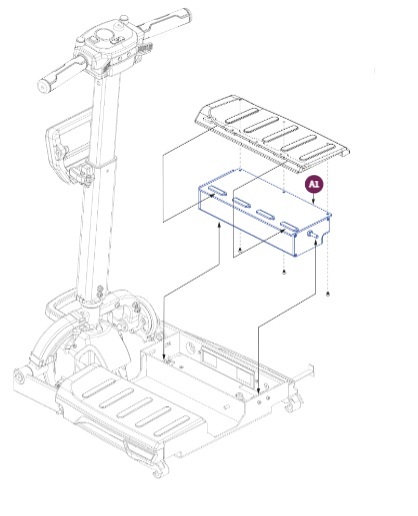 A1