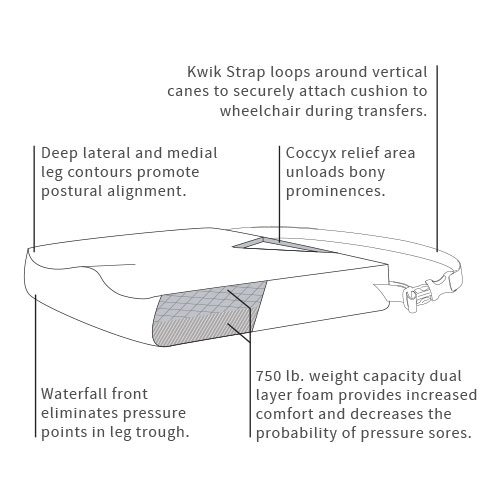 Kwik Strap loops around vertical canes to securely attach cushion to wheelchair during transfers.

Deep lateral and medial leg contours promote postural alignment.

Coccyx relief area unloads bony prominences.

Waterfall front eliminates pressure points in leg trough.

750 lb. weight capacity dual layer foam provides increased comfort and decreases the probability of pressure sores.