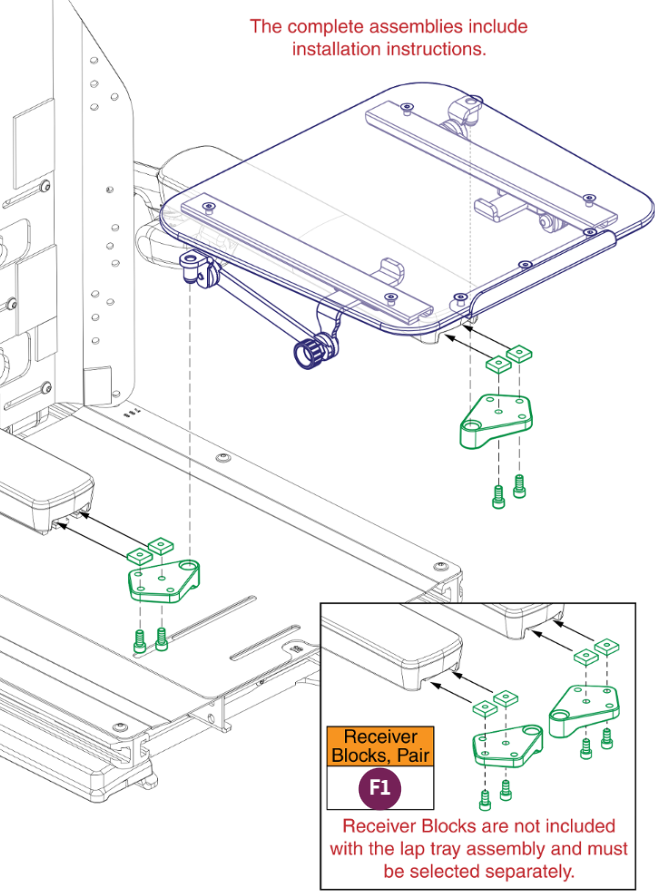 The complete assemblies include installation instructions.

Receiver Blocks, Pair

F1

Receiver Blocks are not included with the lap tray assembly and must be selected separately.