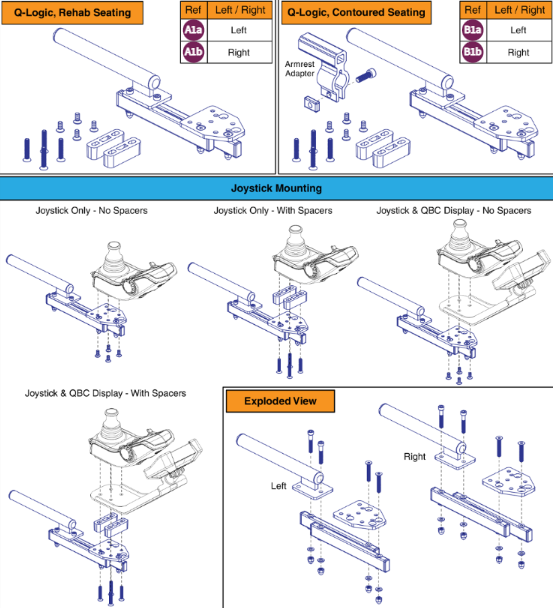 Q-Logic, Rehab Seating

| Ref | Left / Right |
|---|---|
| A1a | Left |
| A1b | Right |

Q-Logic, Contoured Seating

| Ref | Left / Right |
|---|---|
| B1a | Left |
| B1b | Right |

Armrest Adapter

Joystick Mounting

Joystick Only - No Spacers

Joystick Only - With Spacers

Joystick & QBC Display - No Spacers

Joystick & QBC Display - With Spacers

Exploded View

Left

Right