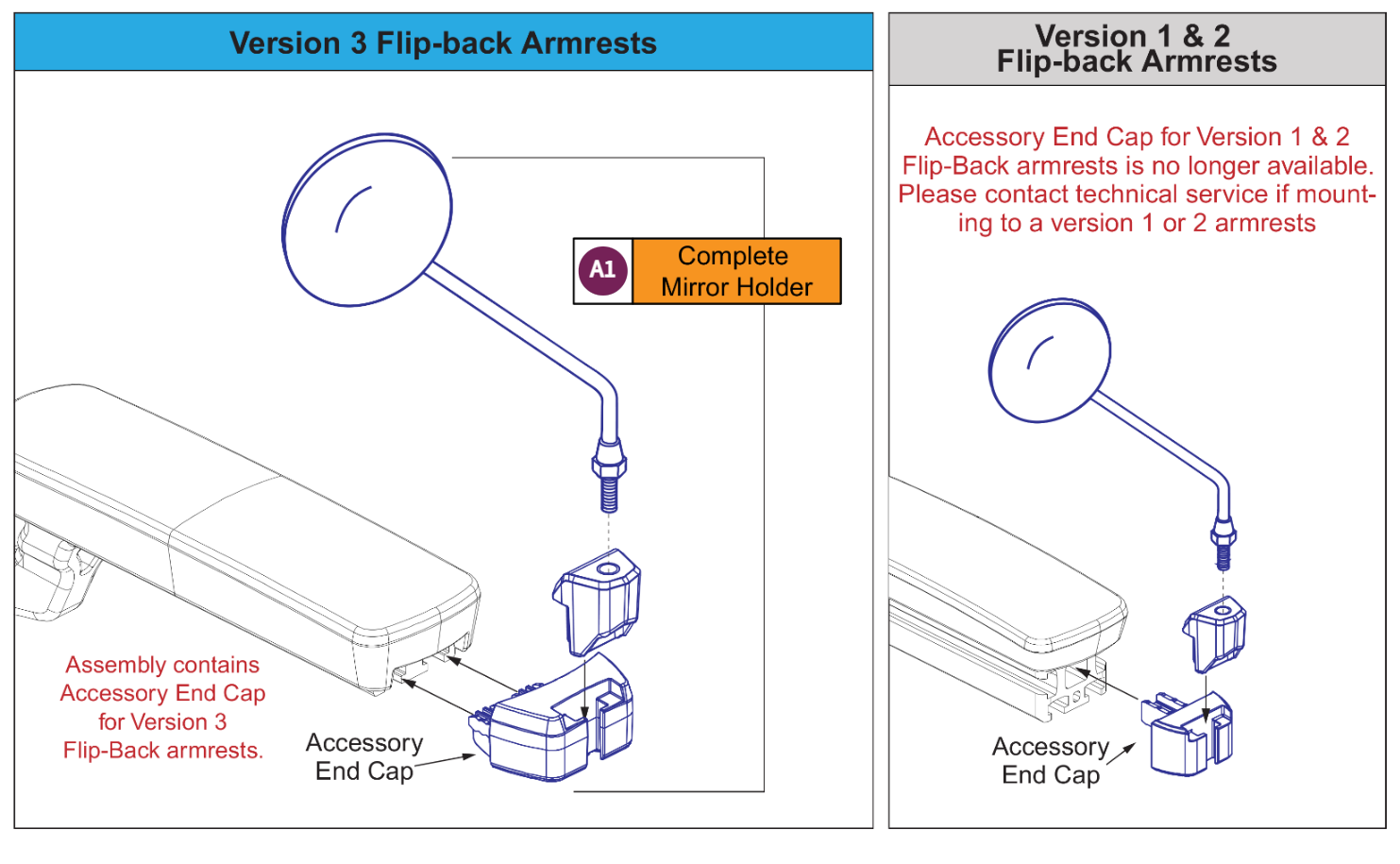 Version 3 Flip-back Armrests

A1 Complete Mirror Holder

Assembly contains Accessory End Cap for Version 3 Flip-Back armrests.

Accessory End Cap

Version 1 & 2 Flip-back Armrests

Accessory End Cap for Version 1 & 2 Flip-Back armrests is no longer available. Please contact technical service if mounting to a version 1 or 2 armrests

Accessory End Cap