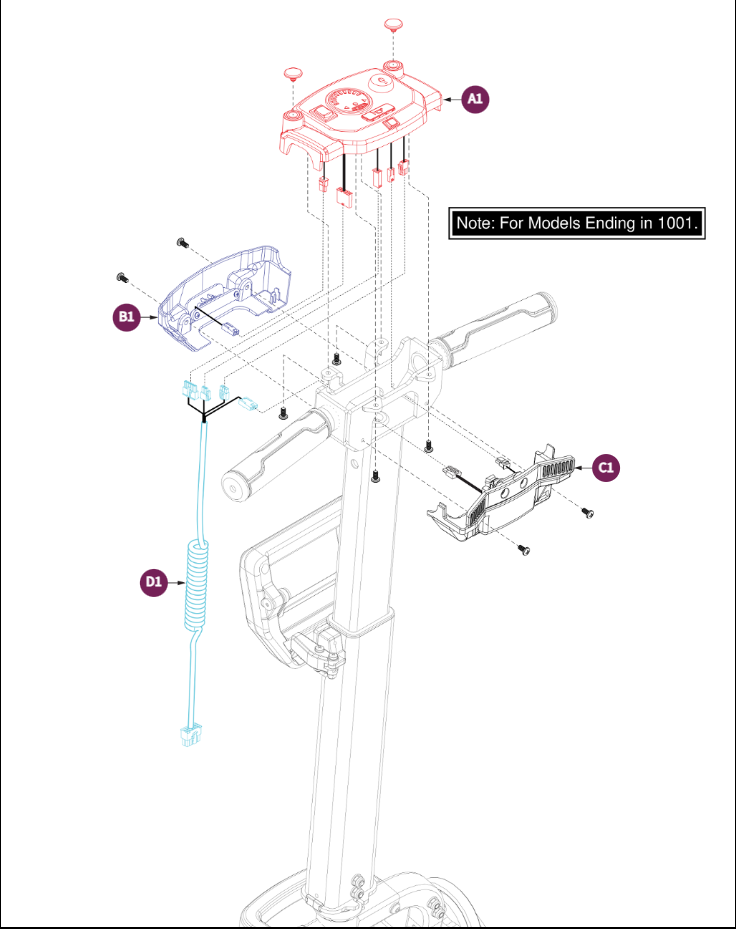 A1

Note: For Models Ending in 1001.

B1

C1

D1