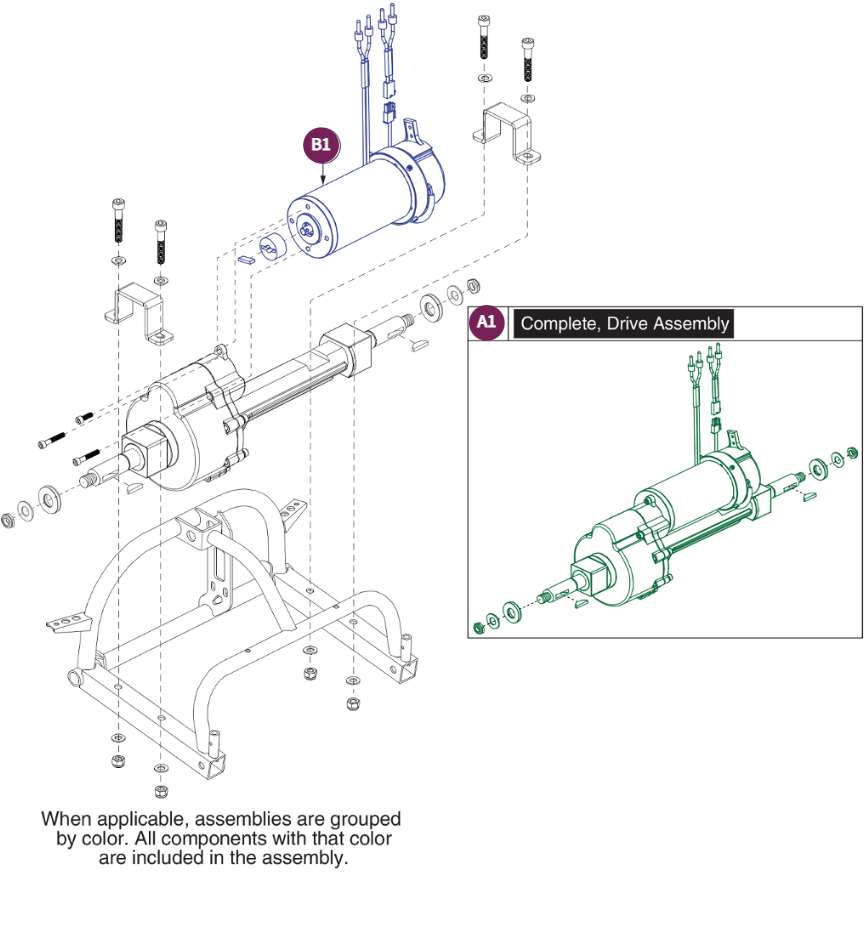 B1

A1 Complete, Drive Assembly

When applicable, assemblies are grouped by color. All components with that color are included in the assembly.