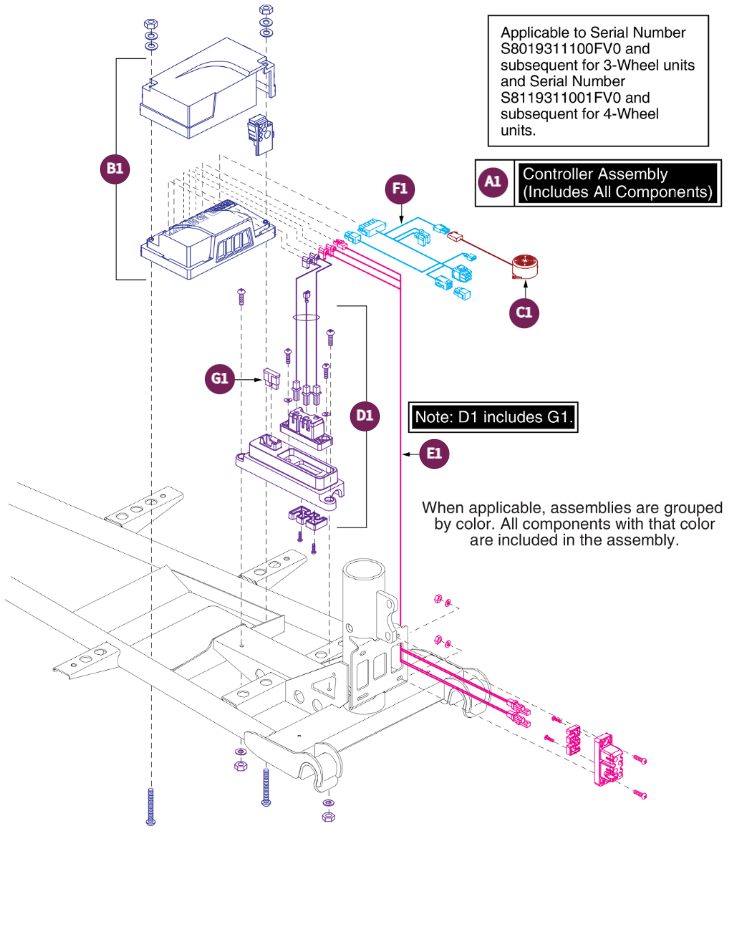 Applicable to Serial Number S8019311100FV0 and subsequent for 3-Wheel units and Serial Number S8119311001FV0 and subsequent for 4-Wheel units.

A1 Controller Assembly (Includes All Components)

B1

F1

C1

G1

D1

Note: D1 includes G1.

E1

When applicable, assemblies are grouped by color. All components with that color are included in the assembly.