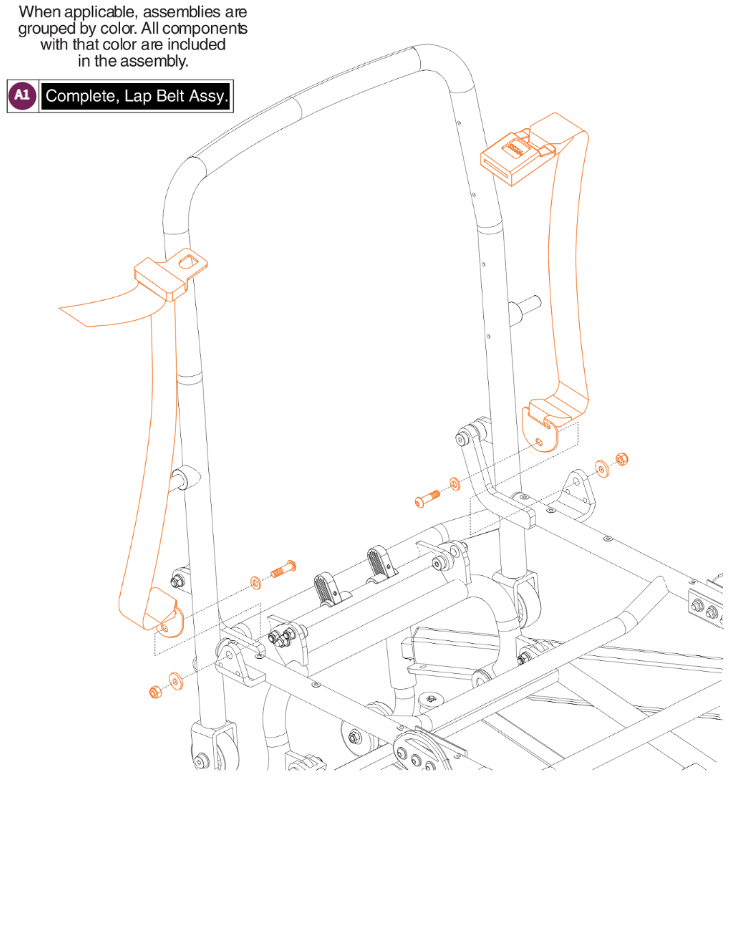 When applicable, assemblies are grouped by color. All components with that color are included in the assembly.

A1 Complete, Lap Belt Assy.