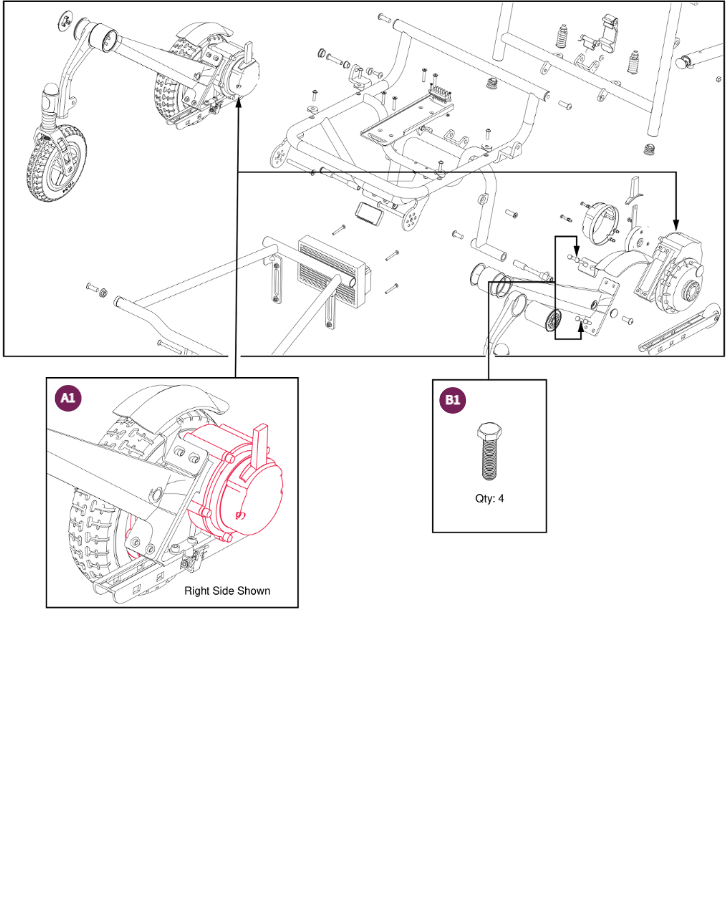 A1

Right Side Shown

B1

Qty: 4