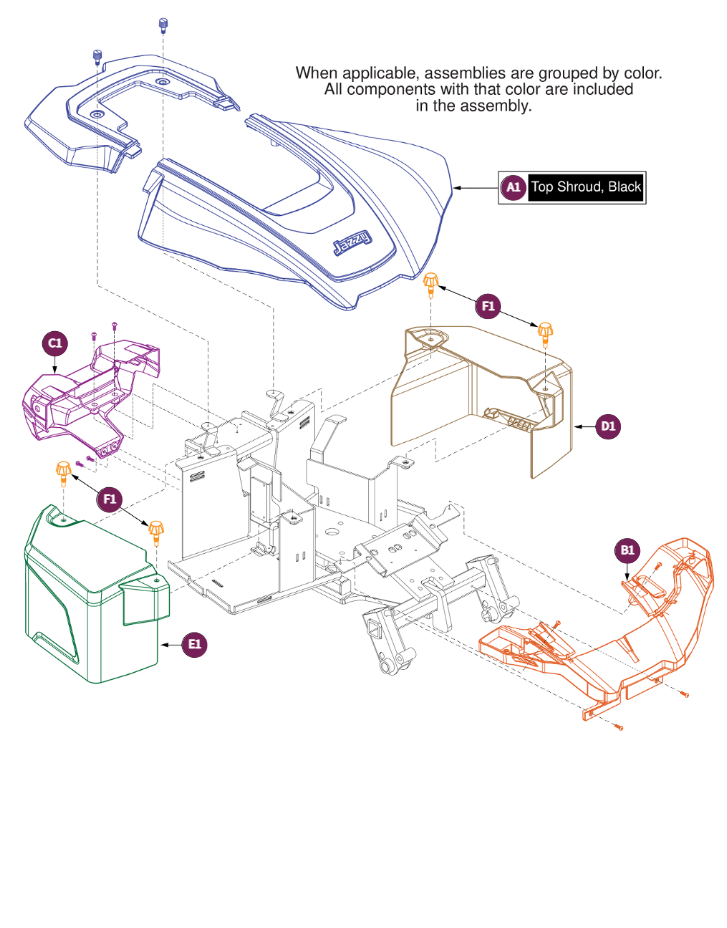 When applicable, assemblies are grouped by color. All components with that color are included in the assembly.

A1 Top Shroud, Black

Jazzy

F1

C1

D1

F1

B1

E1