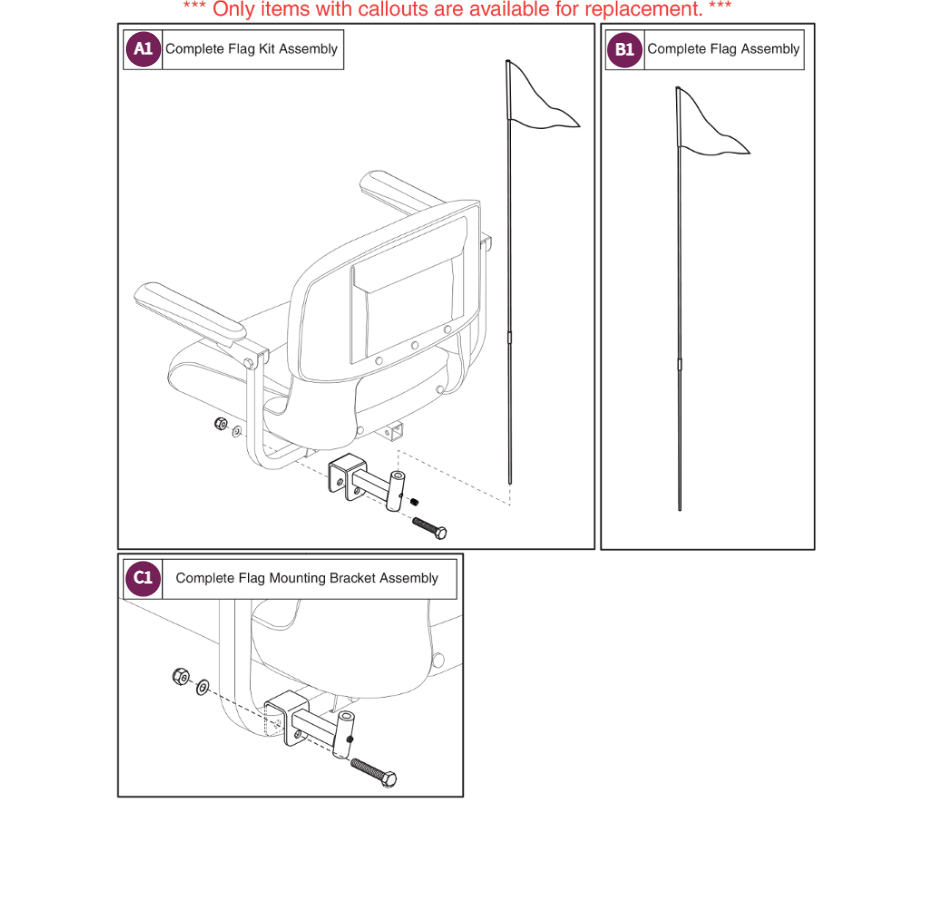 *** Only items with callouts are available for replacement. ***

A1 Complete Flag Kit Assembly

B1 Complete Flag Assembly

C1 Complete Flag Mounting Bracket Assembly