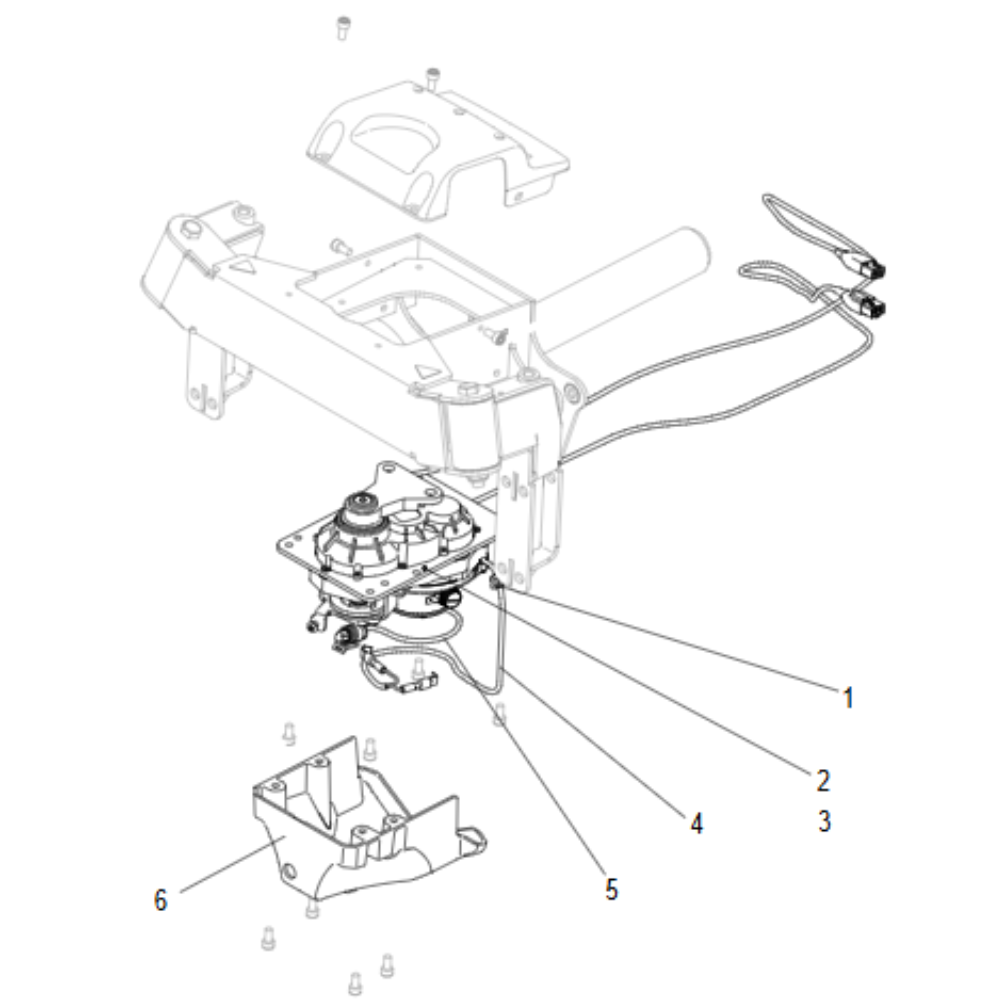 1
2
3
4
5
6