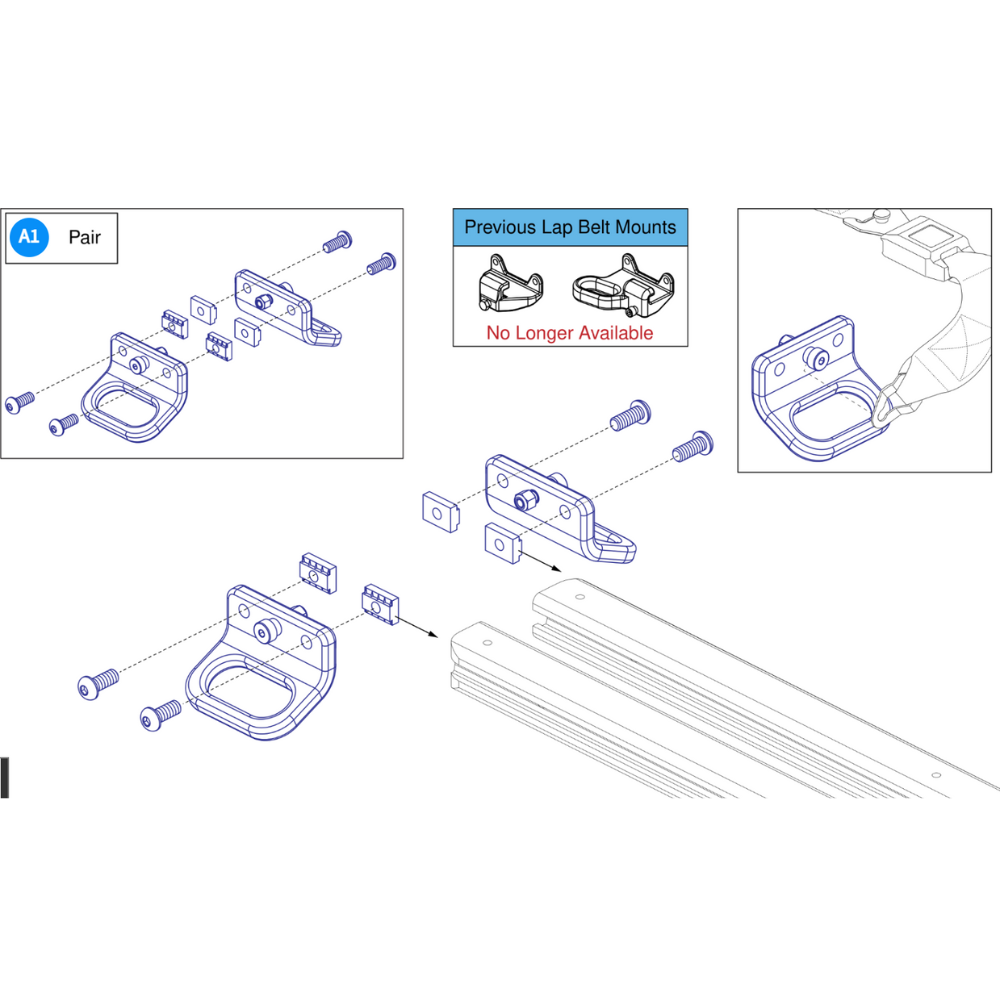 A1 Pair

Previous Lap Belt Mounts

No Longer Available