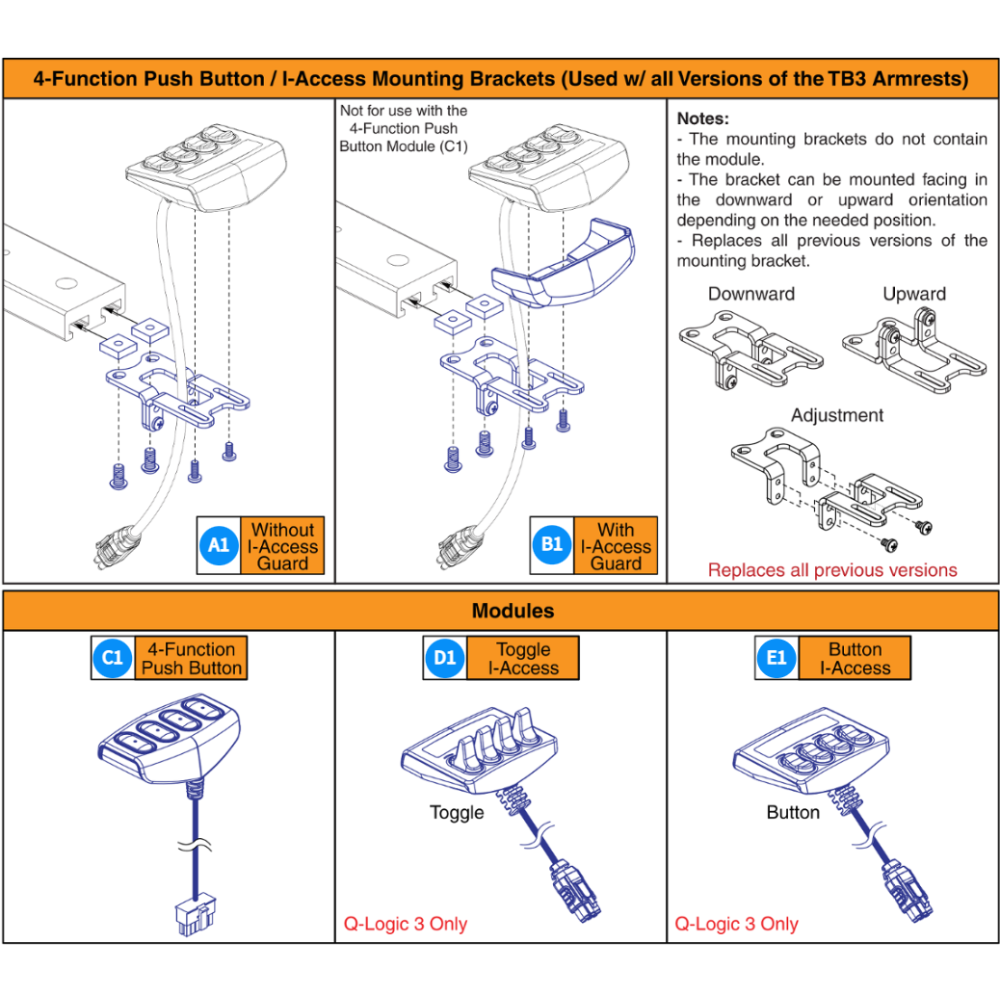 4-Function Push Button / I-Access Mounting Brackets (Used w/ all Versions of the TB3 Armrests)

A1 Without I-Access Guard

Not for use with the 4-Function Push Button Module (C1)

B1 With I-Access Guard

Notes:
- The mounting brackets do not contain the module.
- The bracket can be mounted facing in the downward or upward orientation depending on the needed position.
- Replaces all previous versions of the mounting bracket.

Downward

Upward

Adjustment

Replaces all previous versions

Modules

C1 4-Function Push Button

D1 Toggle I-Access

Toggle

Q-Logic 3 Only

E1 Button I-Access

Button

Q-Logic 3 Only