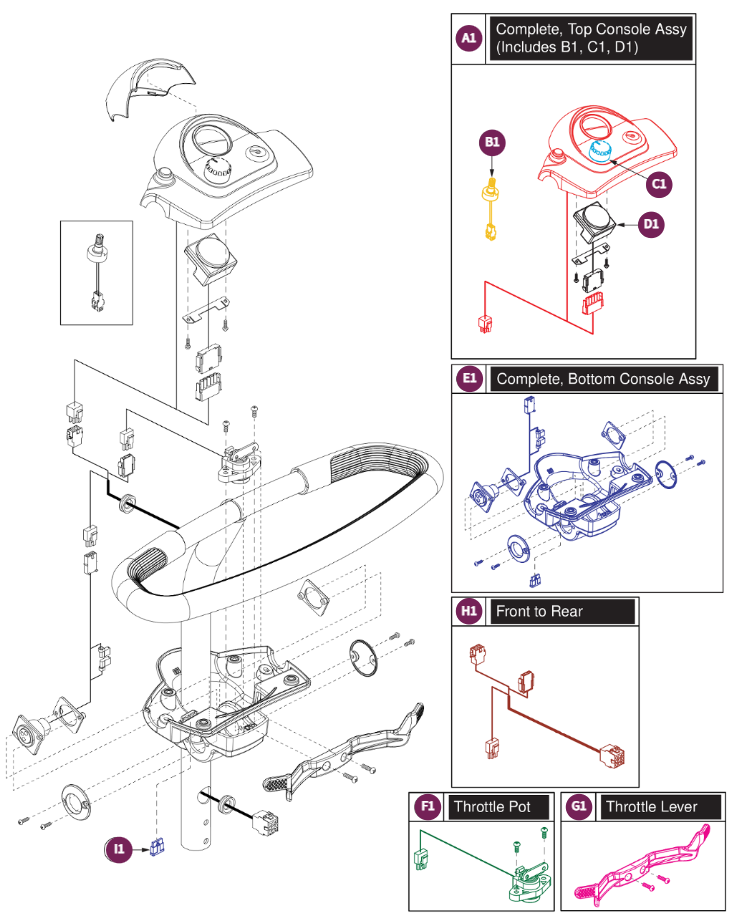 A1 Complete, Top Console Assy (Includes B1, C1, D1)

B1

C1

D1

E1 Complete, Bottom Console Assy

H1 Front to Rear

F1 Throttle Pot

G1 Throttle Lever

I1