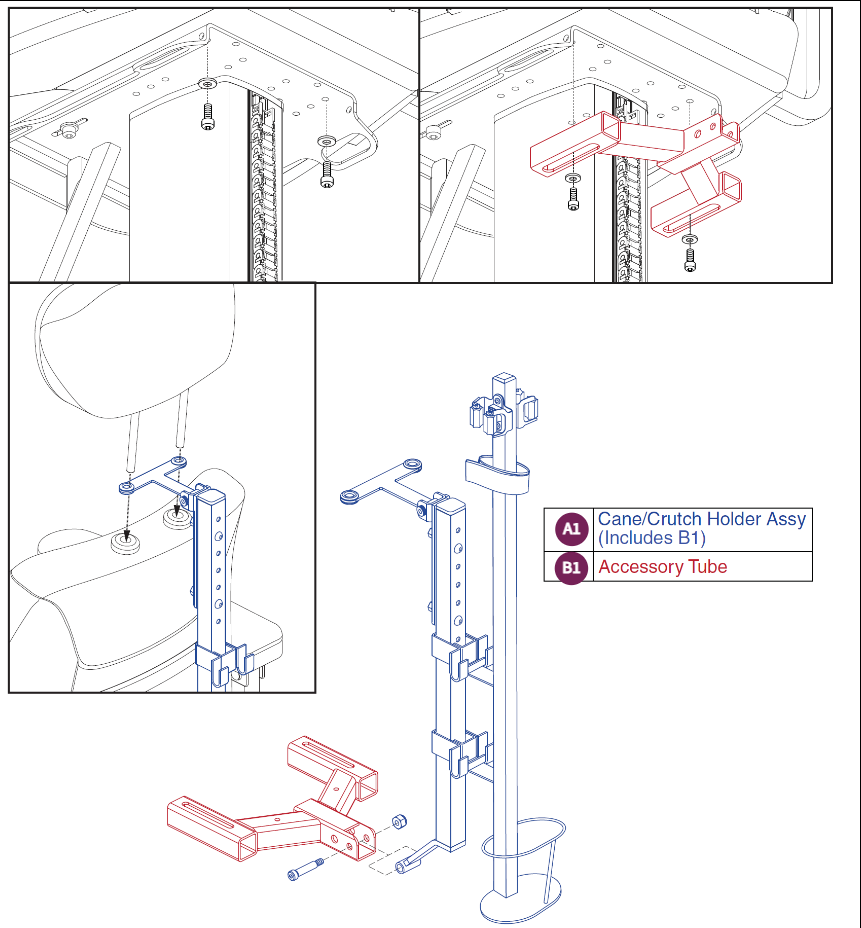 | A1 | Cane/Crutch Holder Assy (Includes B1) |
|---|---|
| B1 | Accessory Tube |