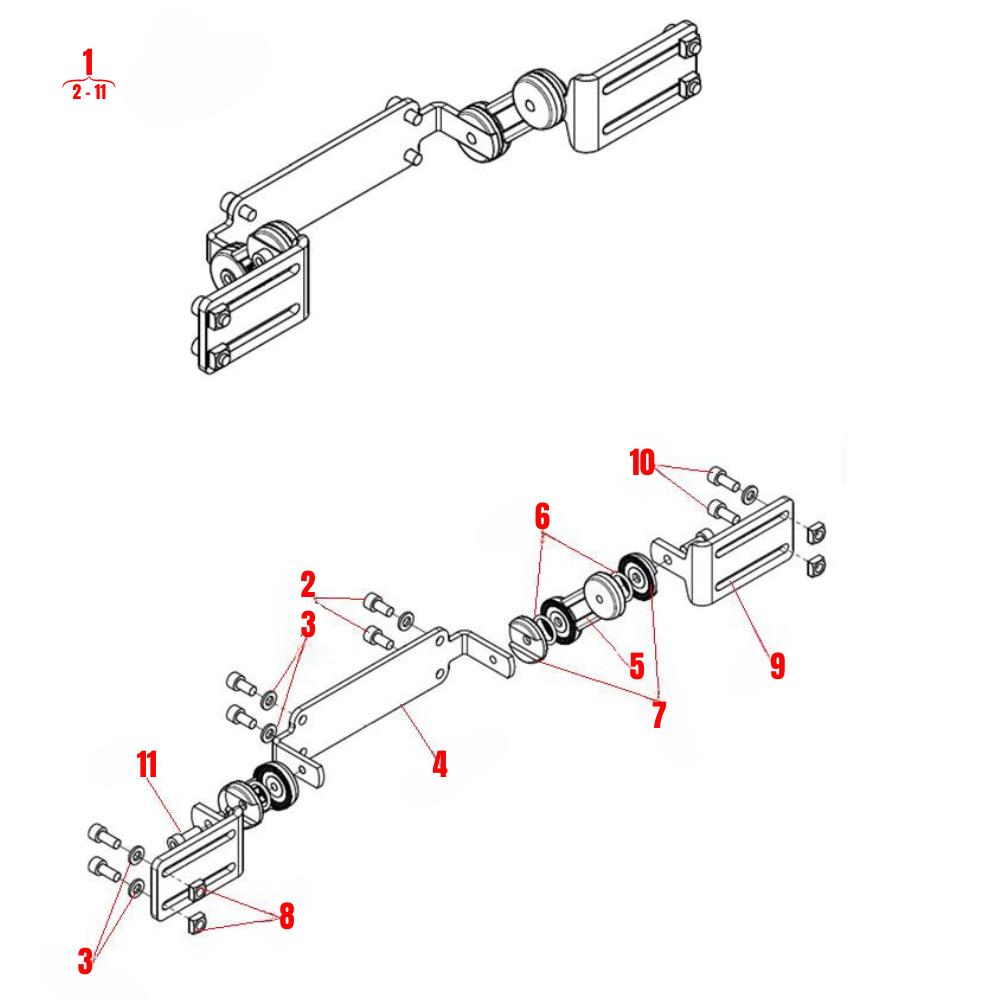 1
2 - 11

10
6
2
3
5
9
7
4
11
8
3