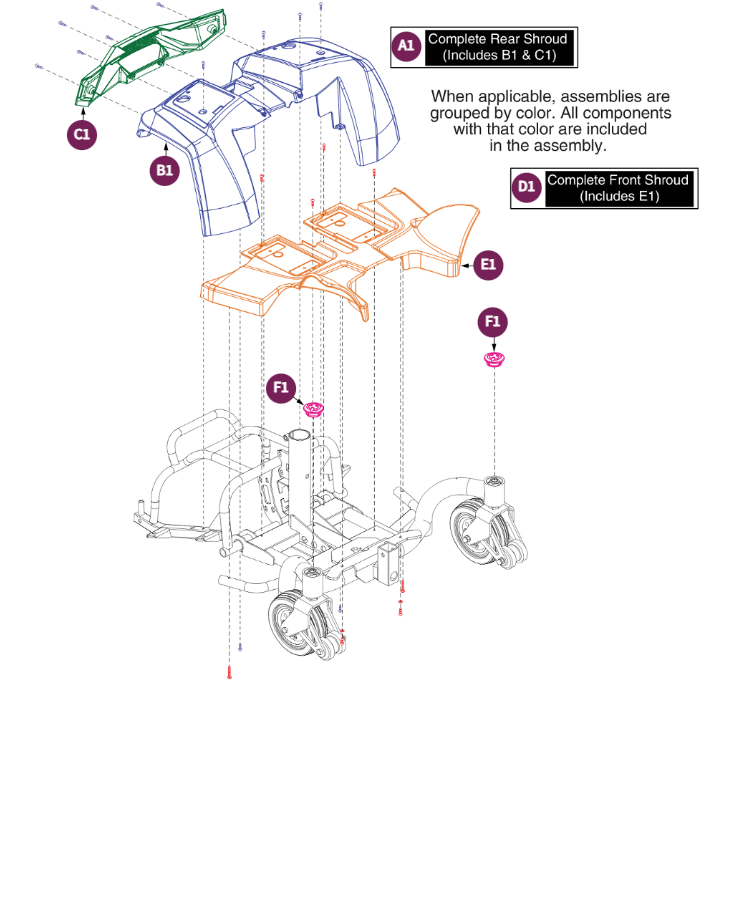 A1 Complete Rear Shroud (Includes B1 & C1)

When applicable, assemblies are grouped by color. All components with that color are included in the assembly.

D1 Complete Front Shroud (Includes E1)

C1

B1

E1

F1

F1