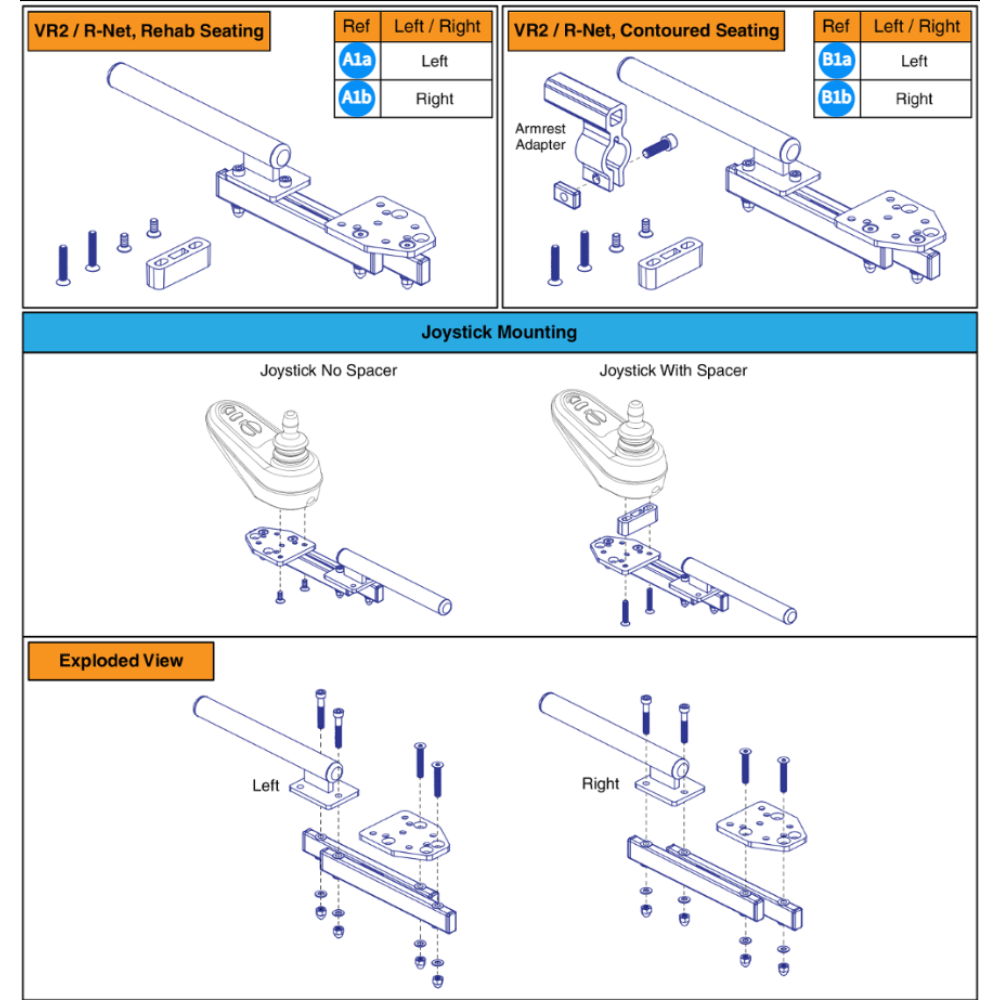 VR2 / R-Net, Rehab Seating

| Ref | Left / Right |
|---|---|
| A1a | Left |
| A1b | Right |

VR2 / R-Net, Contoured Seating

| Ref | Left / Right |
|---|---|
| B1a | Left |
| B1b | Right |

Armrest Adapter

Joystick Mounting

Joystick No Spacer

Joystick With Spacer

Exploded View

Left

Right