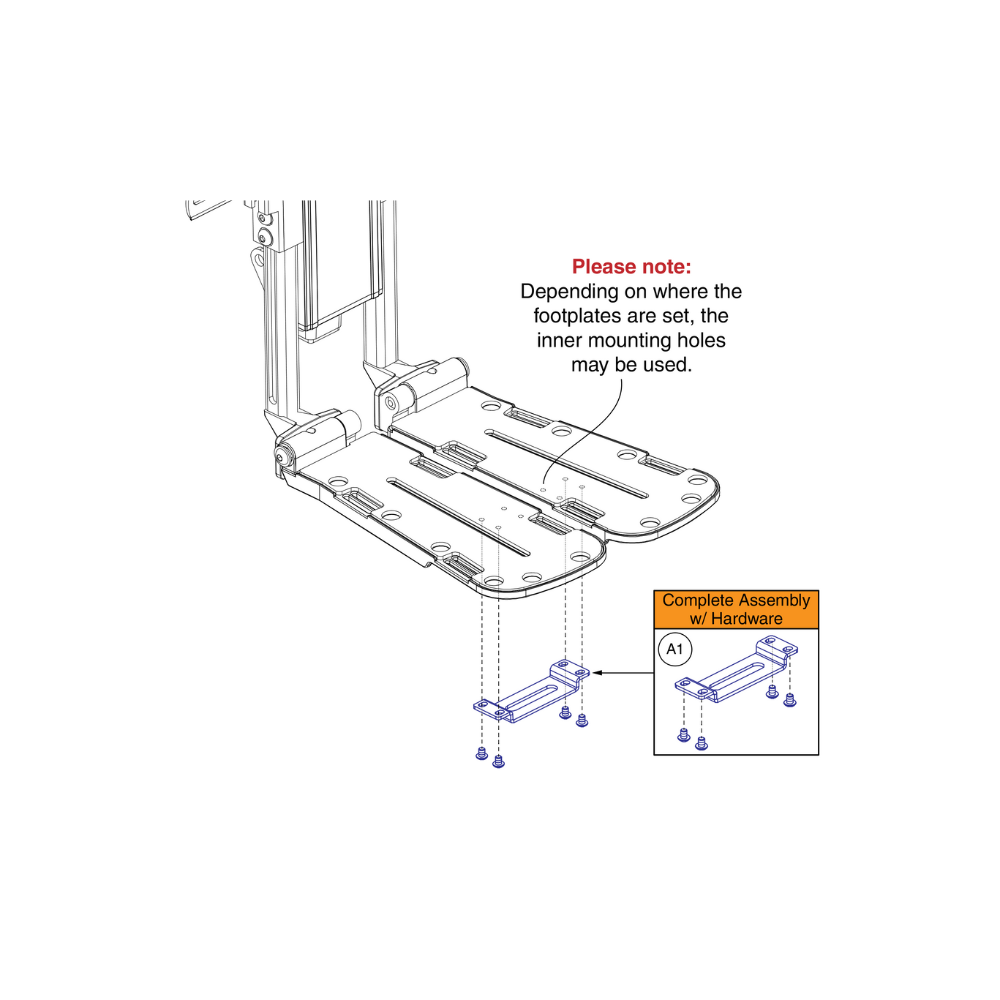 Please note:
Depending on where the footplates are set, the inner mounting holes may be used.

Complete Assembly w/ Hardware

A1