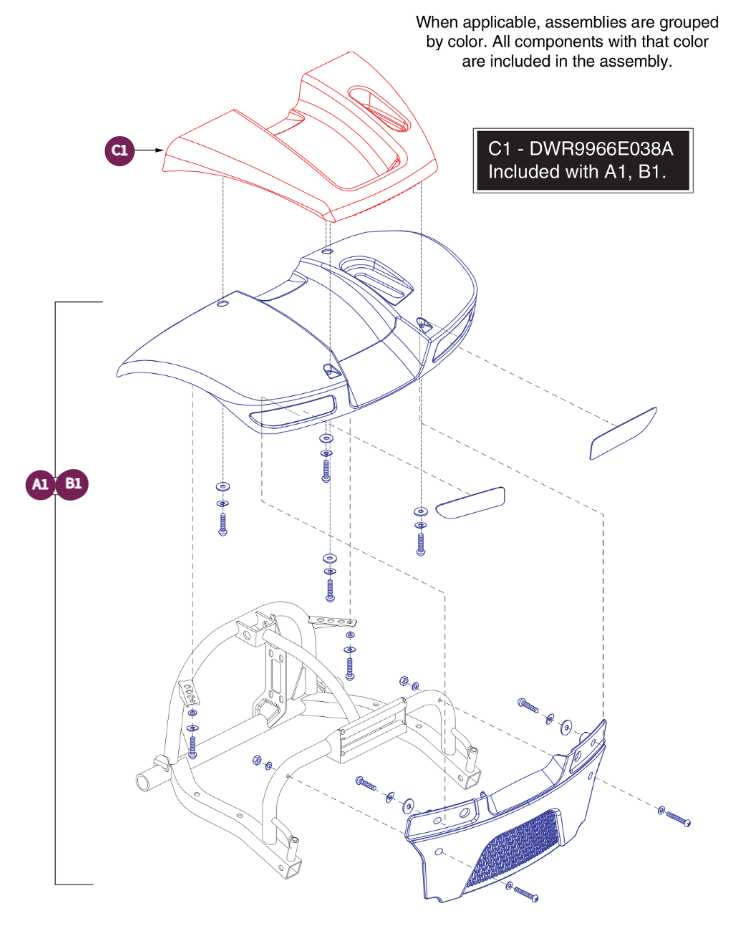 When applicable, assemblies are grouped by color. All components with that color are included in the assembly.

C1

C1 - DWR9966E038A
Included with A1, B1.

A1 B1