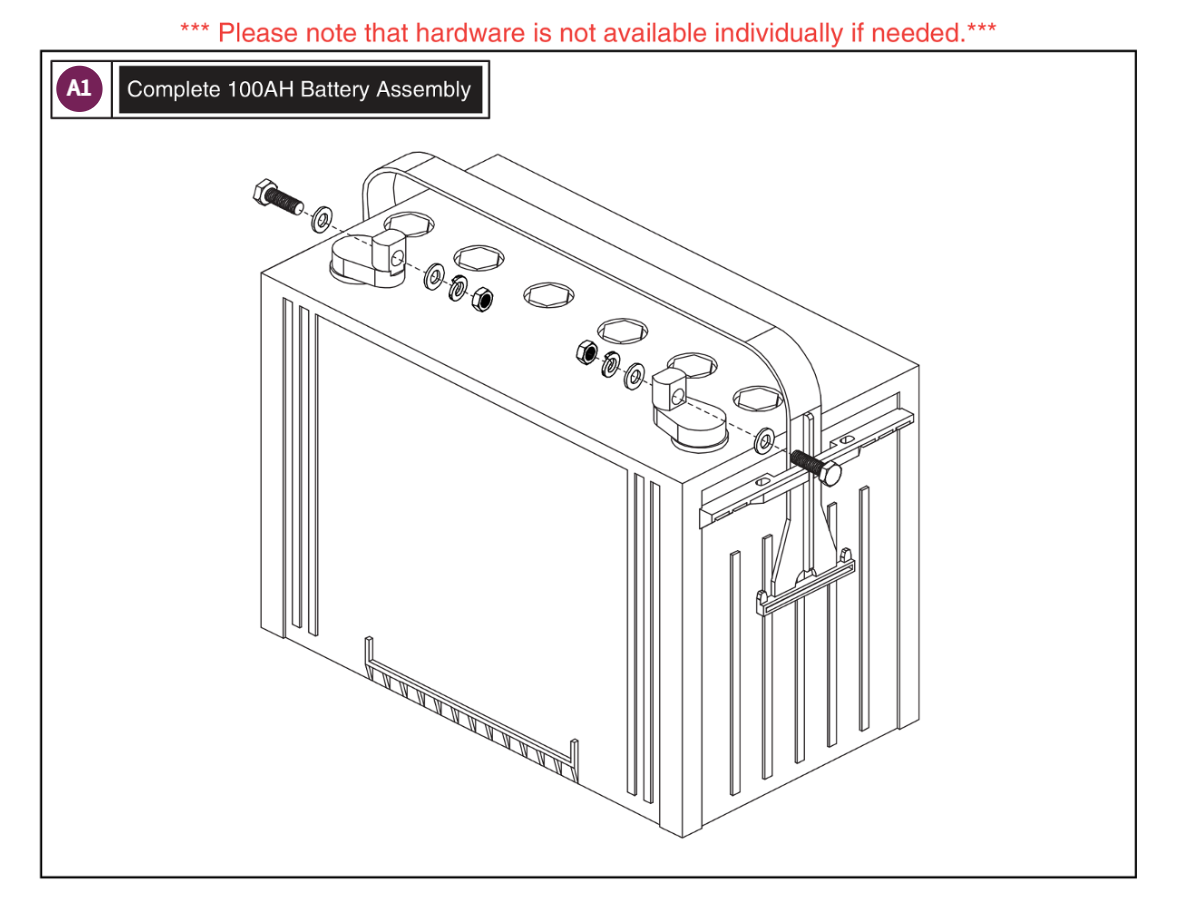 *** Please note that hardware is not available individually if needed.***

A1 Complete 100AH Battery Assembly