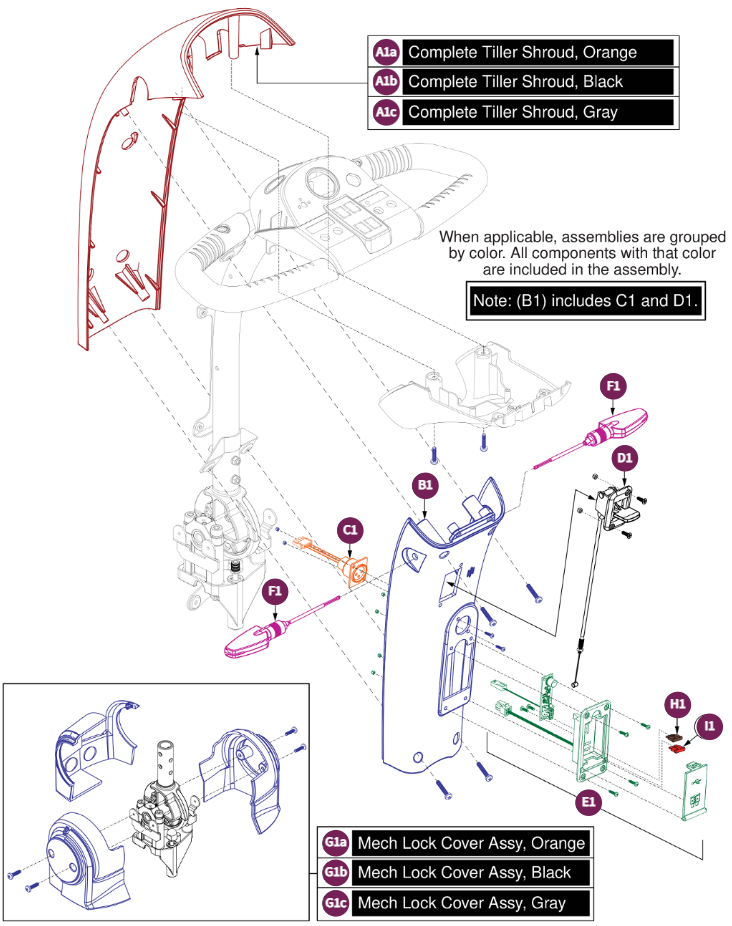 A1a Complete Tiller Shroud, Orange
A1b Complete Tiller Shroud, Black
A1c Complete Tiller Shroud, Gray

When applicable, assemblies are grouped by color. All components with that color are included in the assembly.

Note: (B1) includes C1 and D1.

F1

D1

B1

C1

F1

H1

I1

E1

G1a Mech Lock Cover Assy, Orange
G1b Mech Lock Cover Assy, Black
G1c Mech Lock Cover Assy, Gray