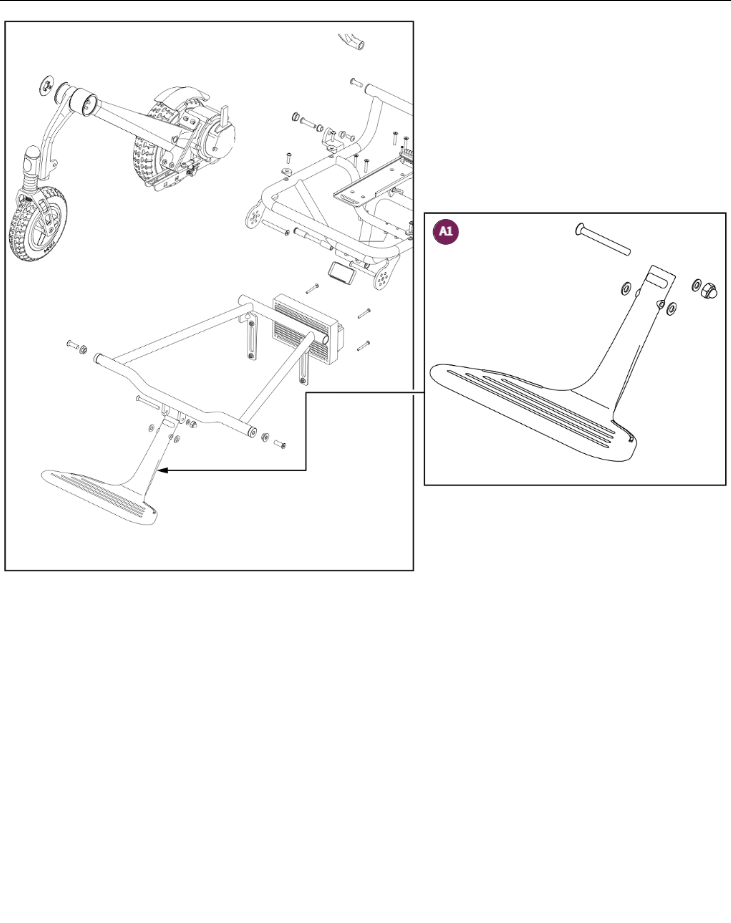 A1