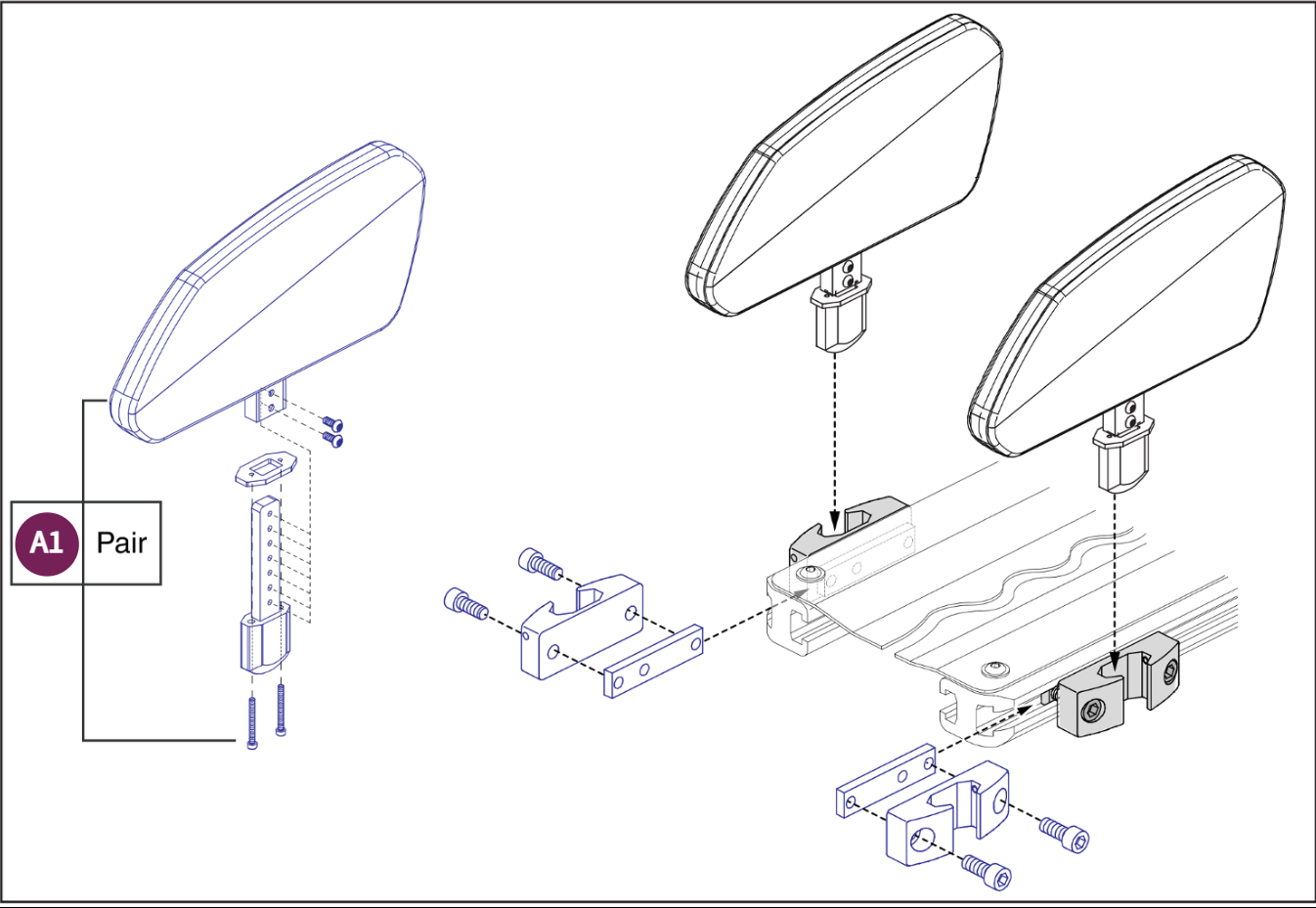 A1 Pair