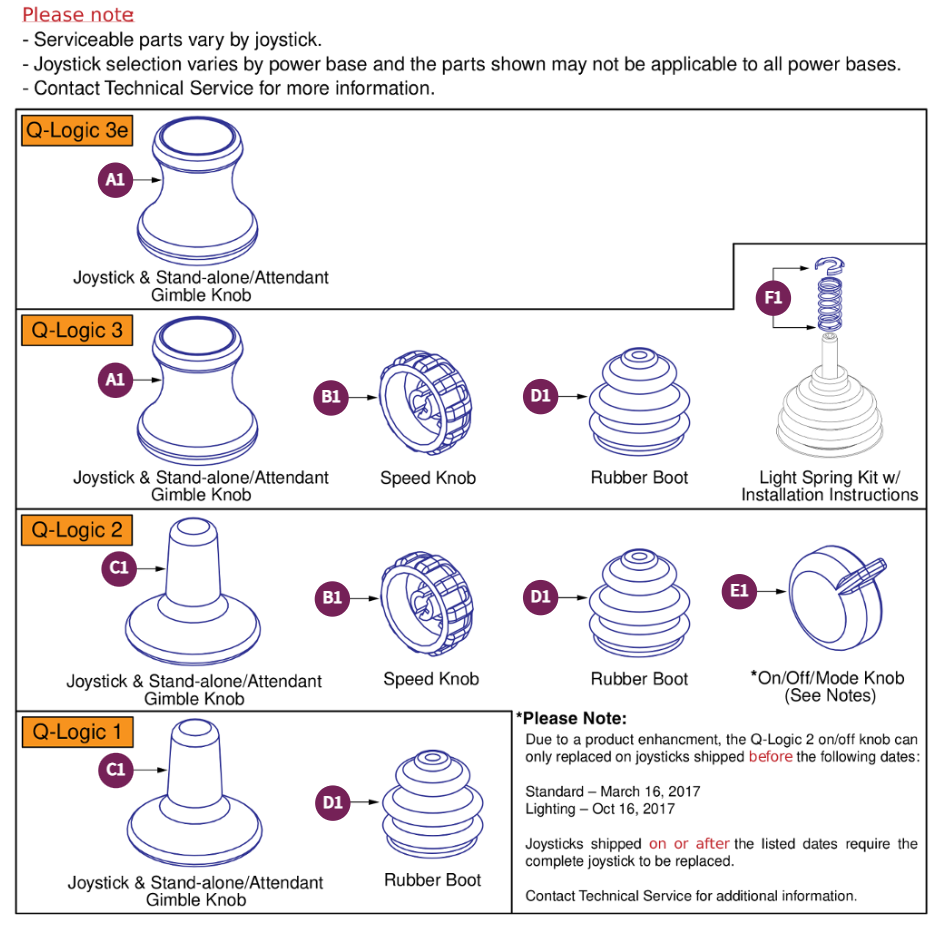 Please note:
- Serviceable parts vary by joystick.
- Joystick selection varies by power base and the parts shown may not be applicable to all power bases.
- Contact Technical Service for more information.

Q-Logic 3e

A1

Joystick & Stand-alone/Attendant Gimble Knob

F1

Q-Logic 3

A1

Joystick & Stand-alone/Attendant Gimble Knob

B1

Speed Knob

D1

Rubber Boot

Light Spring Kit w/ Installation Instructions

Q-Logic 2

C1

Joystick & Stand-alone/Attendant Gimble Knob

B1

Speed Knob

D1

Rubber Boot

E1

*On/Off/Mode Knob (See Notes)

Q-Logic 1

C1

Joystick & Stand-alone/Attendant Gimble Knob

D1

Rubber Boot

*Please Note:
Due to a product enhancment, the Q-Logic 2 on/off knob can only replaced on joysticks shipped before the following dates:

Standard – March 16, 2017
Lighting – Oct 16, 2017

Joysticks shipped on or after the listed dates require the complete joystick to be replaced.

Contact Technical Service for additional information.